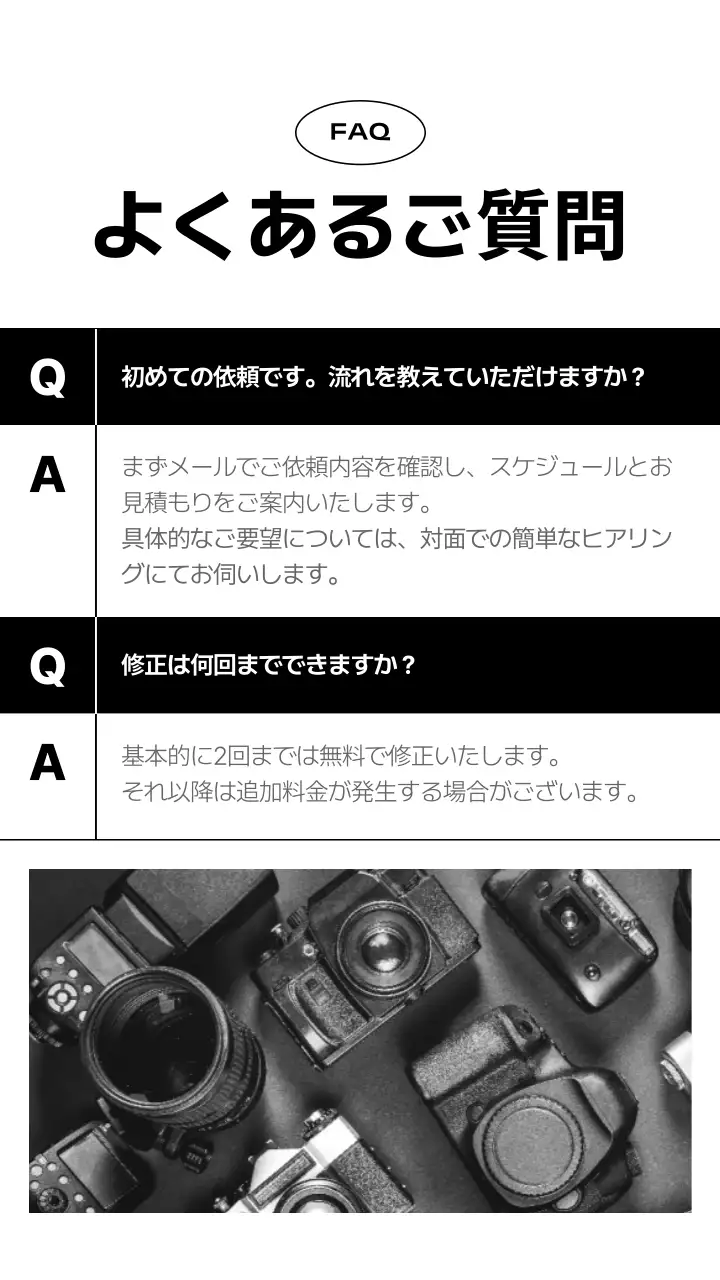 FAQ

よくあるご質問

Q 初めての依頼です。流れを教えていただけますか？

A まずメールでご依頼内容を確認し、スケジュールとお見積もりをご案内いたします。
具体的なご要望については、対面での簡単なヒアリングにてお伺いします。

Q 修正は何回までできますか？

A 基本的に2回までは無料で修正いたします。
それ以降は追加料金が発生する場合がございます。