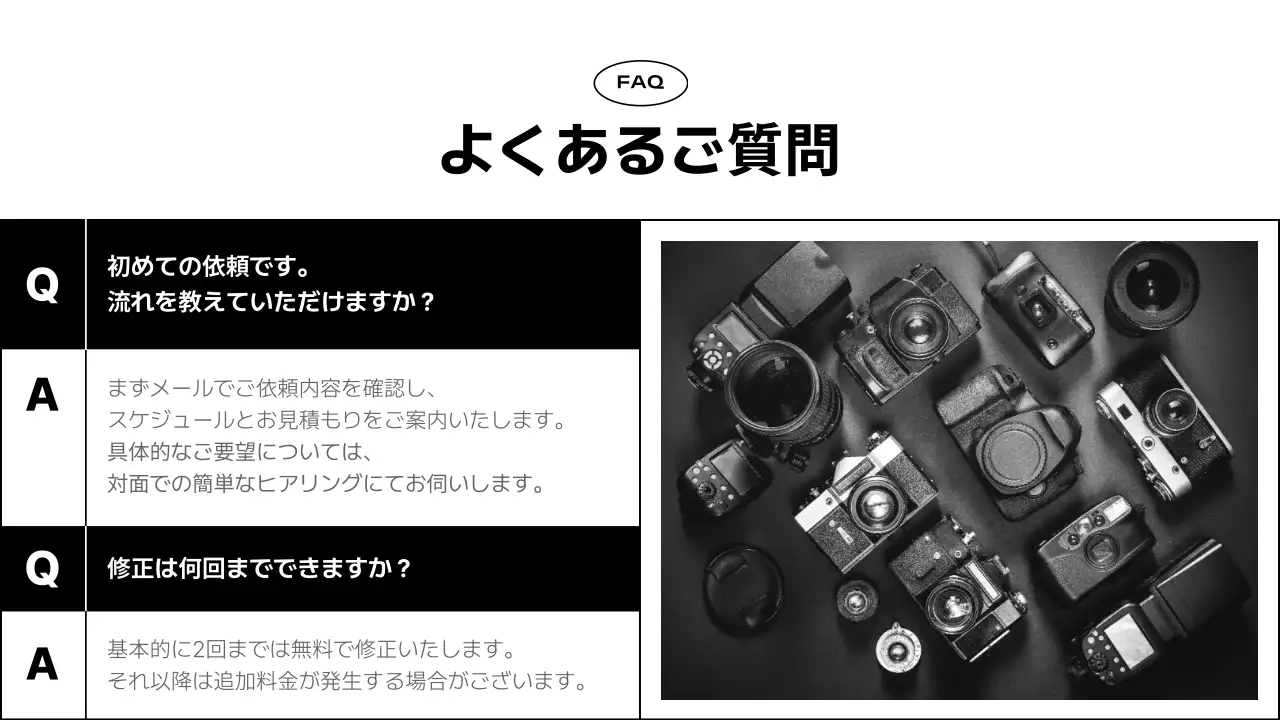 FAQ

よくあるご質問

Q

初めての依頼です。
流れを教えていただけますか？

A

まずメールでご依頼内容を確認し、
スケジュールとお見積もりをご案内いたします。
具体的なご要望については、
対面での簡単なヒアリングにてお伺いします。

Q

修正は何回までできますか？

A

基本的に2回までは無料で修正いたします。
それ以降は追加料金が発生する場合がございます。