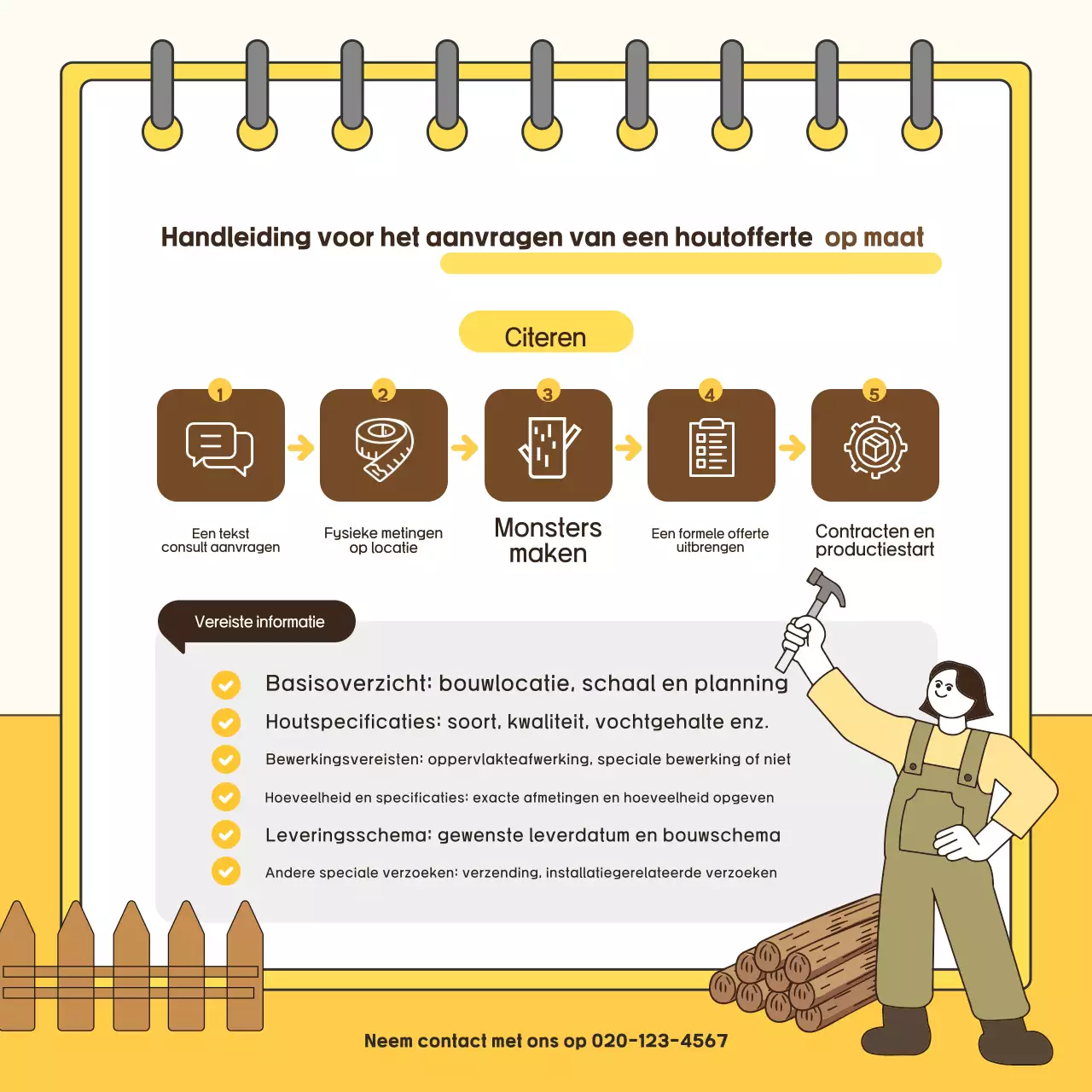 Handleiding voor het aanvragen van een houtofferte op maat

Citeren

1
Een tekst consult aanvragen

2
Fysieke metingen op locatie

3
Monsters maken

4
Een formele offerte uitbrengen

5
Contracten en productiestart

Vereiste informatie

Basisoverzicht: bouwlocatie, schaal en planning

Houtspecificaties: soort, kwaliteit, vochtgehalte enz.

Bewerkingsvereisten: oppervlakteafwerking, speciale bewerking of niet

Hoeveelheid en specificaties: exacte afmetingen en hoeveelheid opgeven

Leveringsschema: gewenste leverdatum en bouwschema

Andere speciale verzoeken: verzending, installatiegerelateerde verzoeken

Neem contact met ons op 020-123-4567