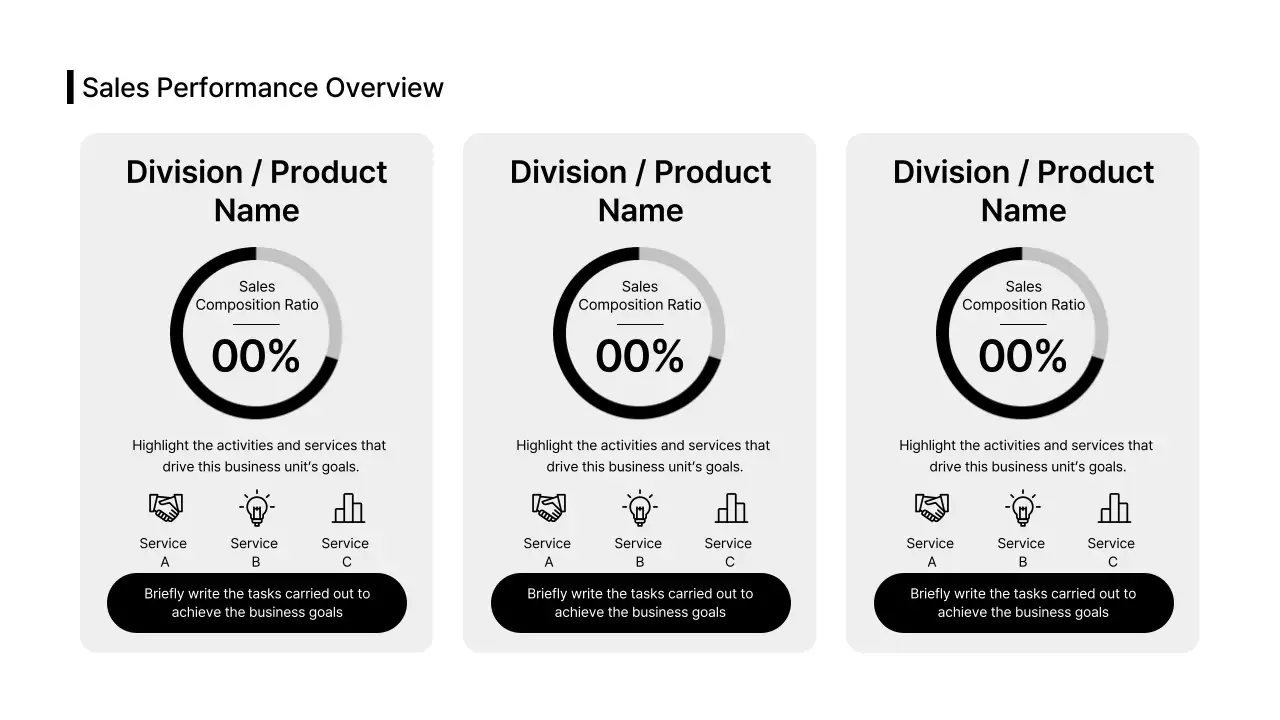 Sales Performance Overview

Division / Product Name

Sales Composition Ratio

00%

Highlight the activities and services that drive this business unit's goals.

Service A

Service B

Service C

Briefly write the tasks carried out to achieve the business goals

Division / Product Name

Sales Composition Ratio

00%

Highlight the activities and services that drive this business unit's goals.

Service A

Service B

Service C

Briefly write the tasks carried out to achieve the business goals

Division / Product Name

Sales Composition Ratio

00%

Highlight the activities and services that drive this business unit's goals.

Service A

Service B

Service C

Briefly write the tasks carried out to achieve the business goals