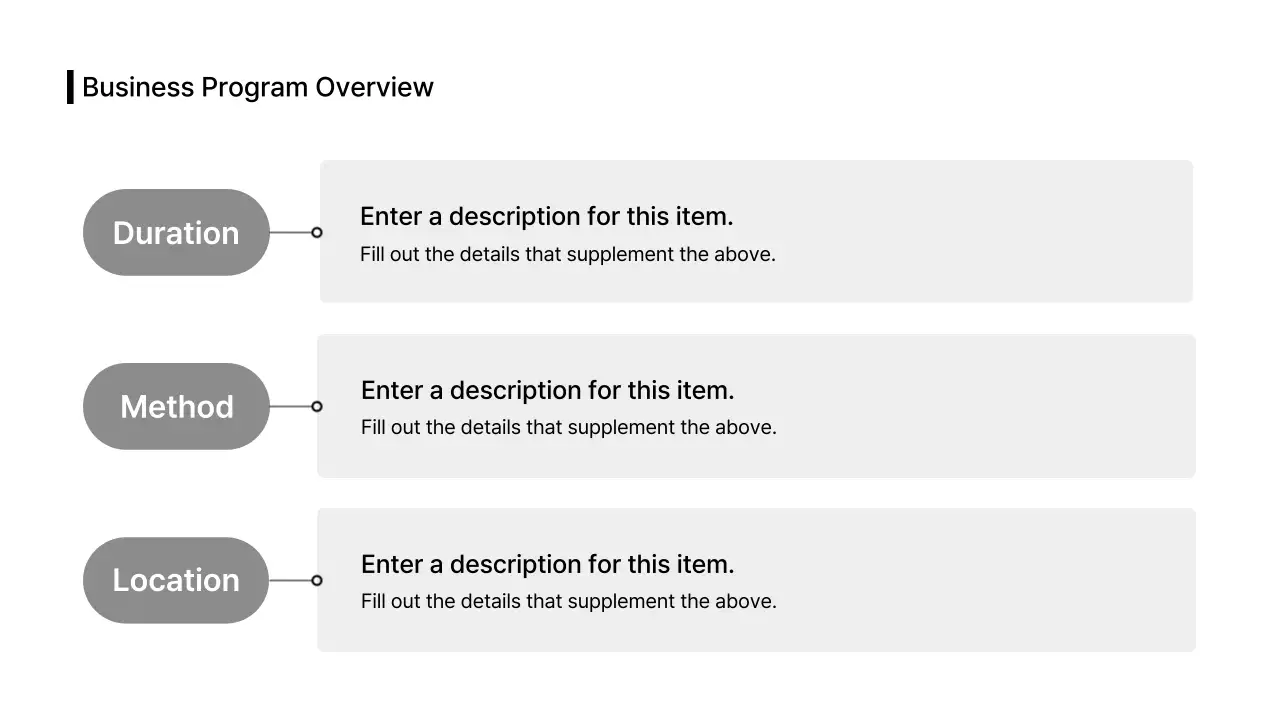 Business Program Overview

Duration

Enter a description for this item.
Fill out the details that supplement the above.

Method

Enter a description for this item.
Fill out the details that supplement the above.

Location

Enter a description for this item.
Fill out the details that supplement the above.