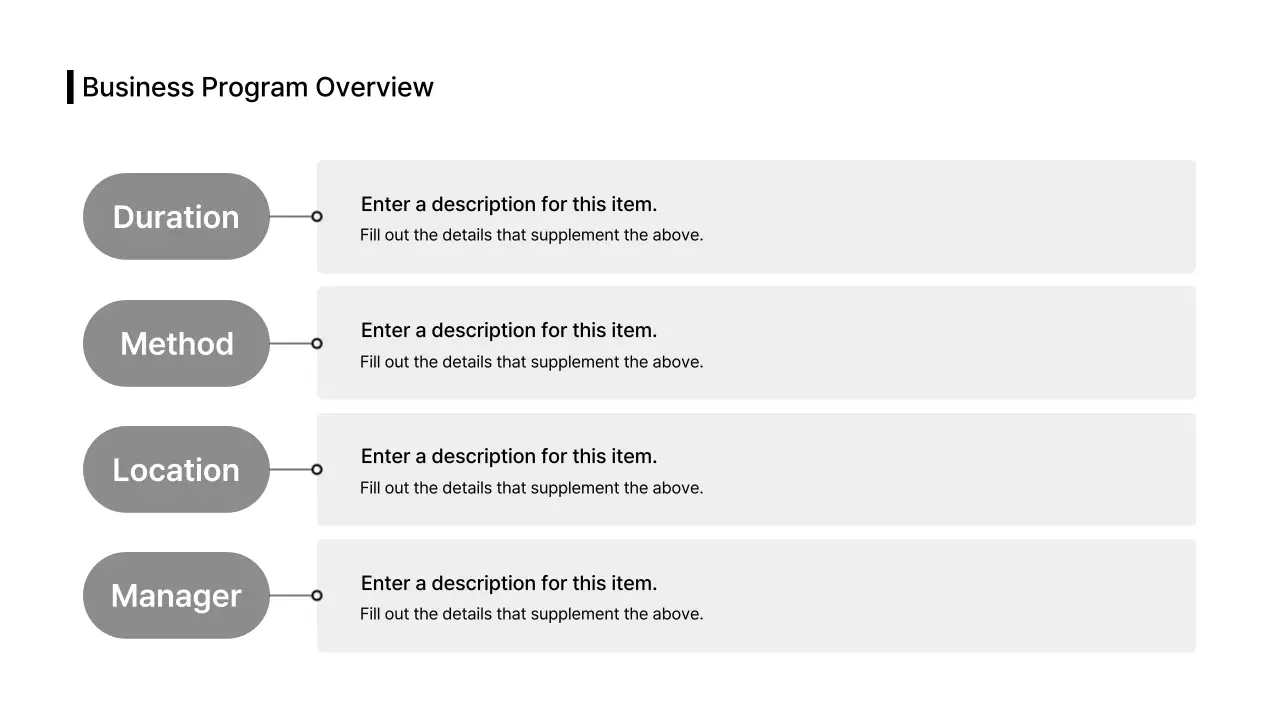 Business Program Overview

Duration

Enter a description for this item.
Fill out the details that supplement the above.

Method

Enter a description for this item.
Fill out the details that supplement the above.

Location

Enter a description for this item.
Fill out the details that supplement the above.

Manager

Enter a description for this item.
Fill out the details that supplement the above.