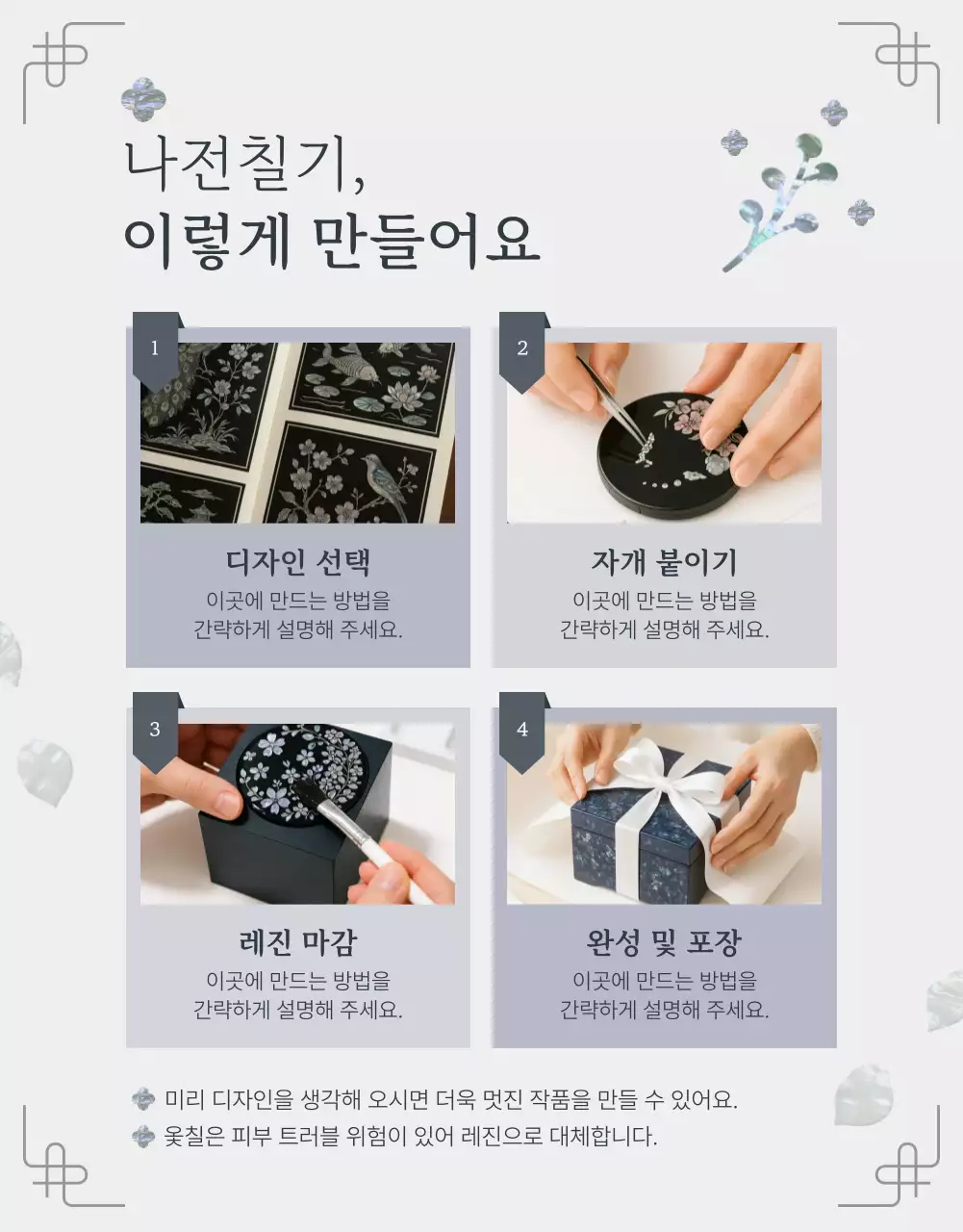 나전칠기,
이렇게 만들어요

1

디자인 선택
이곳에 만드는 방법을 간략하게 설명해 주세요.

2

자개 붙이기
이곳에 만드는 방법을 간략하게 설명해 주세요.

3

레진 마감
이곳에 만드는 방법을 간략하게 설명해 주세요.

4

완성 및 포장
이곳에 만드는 방법을 간략하게 설명해 주세요.

미리 디자인을 생각해 오시면 더욱 멋진 작품을 만들 수 있어요.
옻칠은 피부 트러블 위험이 있어 레진으로 대체합니다.