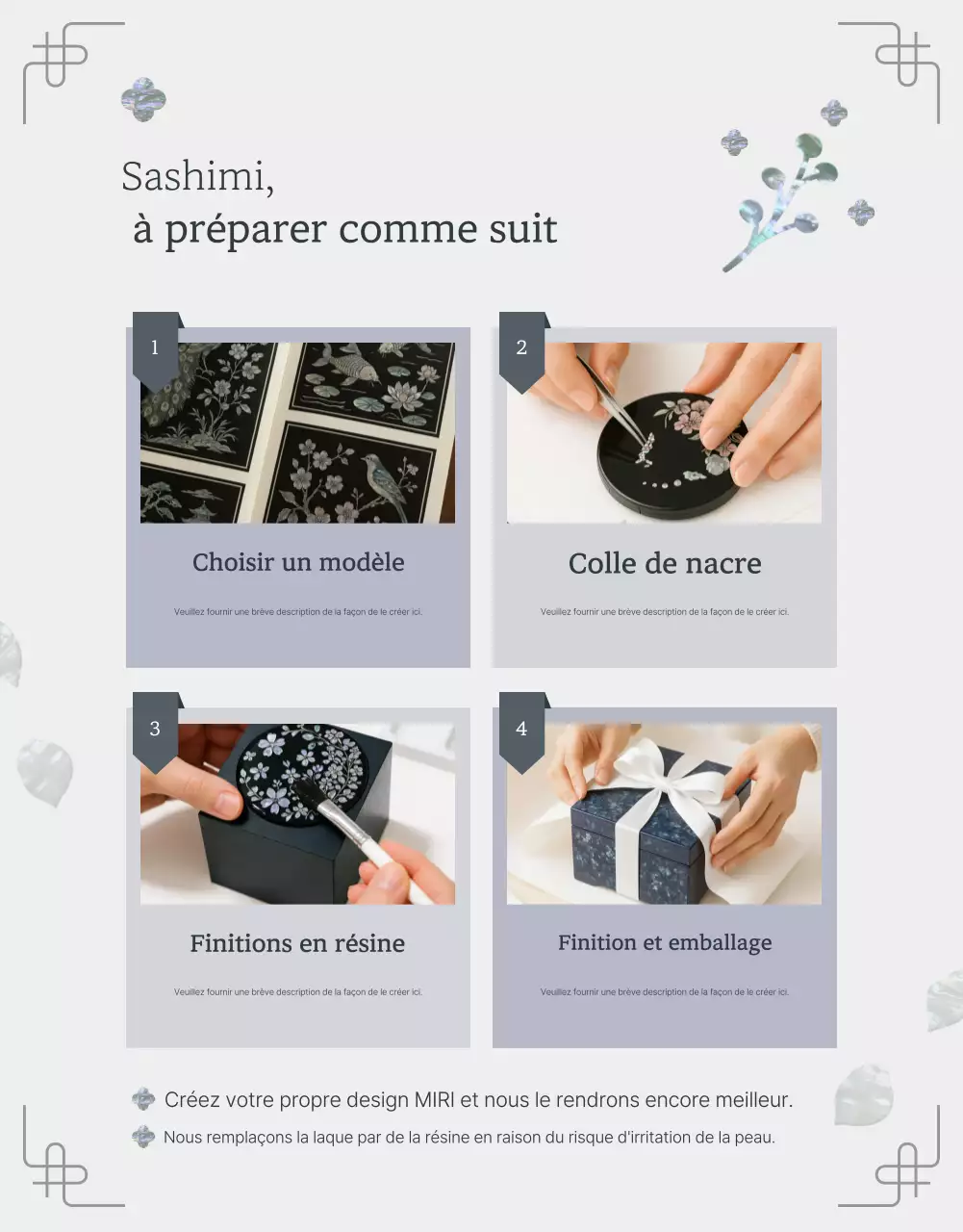 Sashimi,
à préparer comme suit

1

Choisir un modèle

Veuillez fournir une brève description de la façon de le créer ici.

2

Colle de nacre

Veuillez fournir une brève description de la façon de le créer ici.

3

Finitions en résine

Veuillez fournir une brève description de la façon de le créer ici.

4

Finition et emballage

Veuillez fournir une brève description de la façon de le créer ici.

Créez votre propre design MIRI et nous le rendrons encore meilleur.

Nous remplaçons la laque par de la résine en raison du risque d'irritation de la peau.