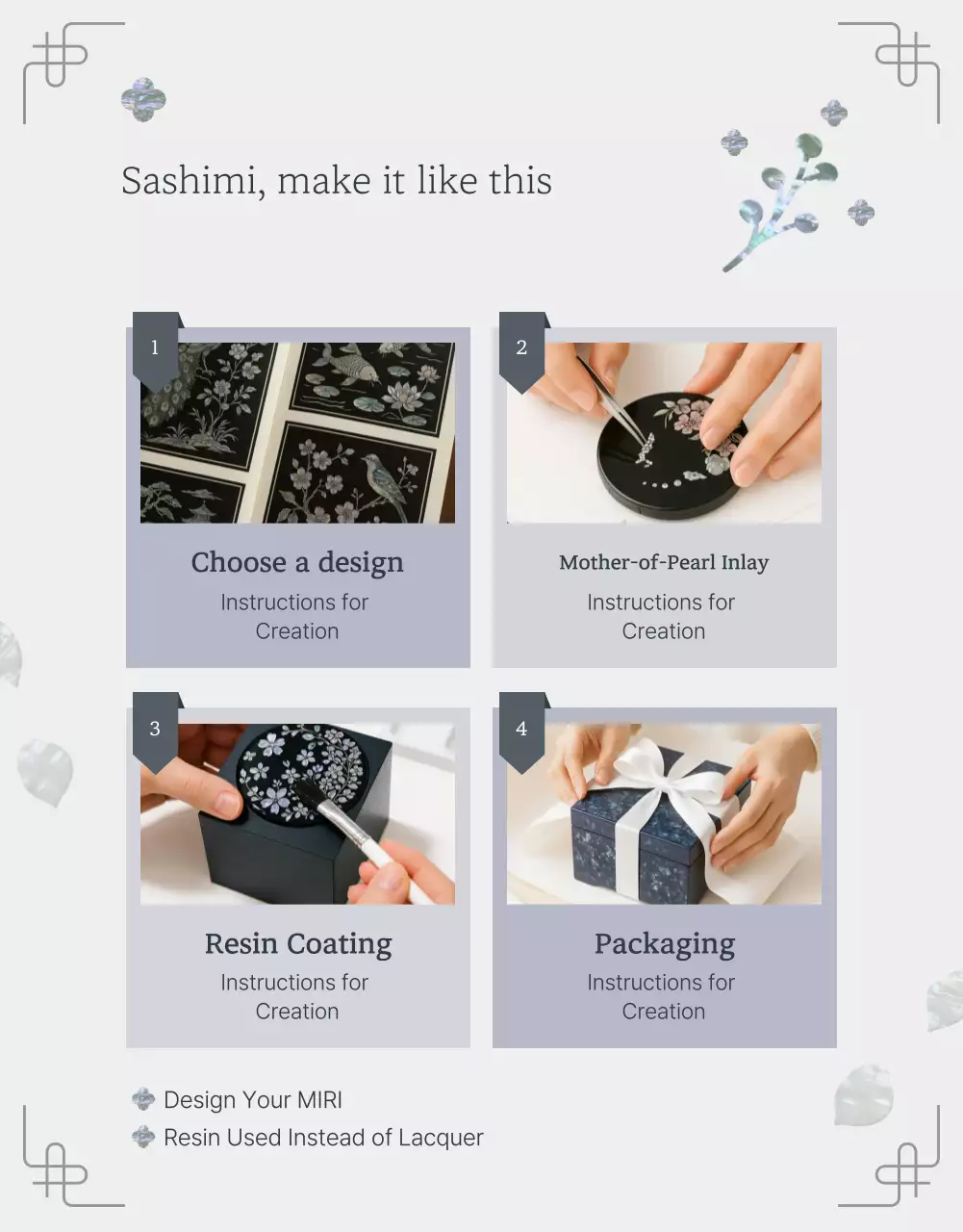 Sashimi, make it like this

1

Choose a design

Instructions for Creation

2

Mother-of-Pearl Inlay

Instructions for Creation

3

Resin Coating

Instructions for Creation

4

Packaging

Instructions for Creation

Design Your MIRI

Resin Used Instead of Lacquer