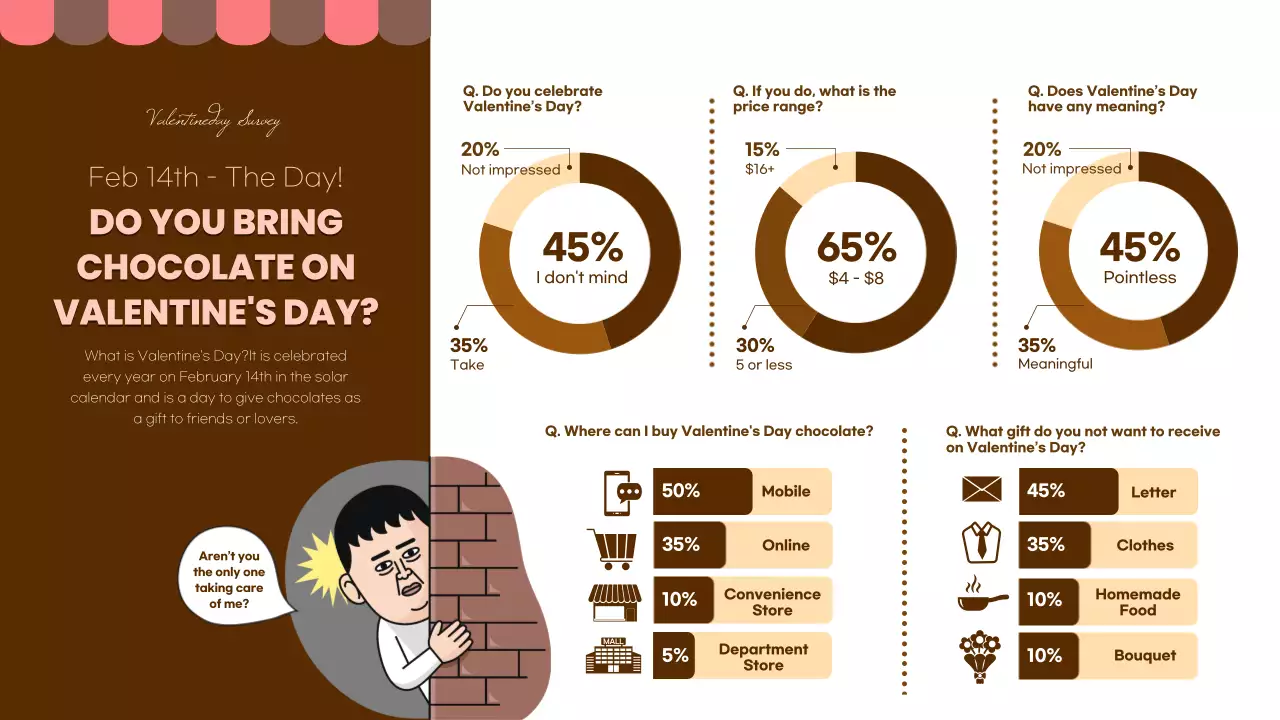 Valentineday Survey

Feb 14th - The Day!

DO YOU BRING CHOCOLATE ON VALENTINE'S DAY?

What is Valentine's Day?It is celebrated every year on February 14th in the solar calendar and is a day to give chocolates as a gift to friends or lovers.

Aren't you the only one taking care of me?

Q. Do you celebrate Valentine's Day?

20%
Not impressed

45%
I don't mind

35%
Take

Q. If you do, what is the price range?

15%
$16+

65%
$4 - $8

30%
5 or less

Q. Does Valentine's Day have any meaning?

20%
Not impressed

45%
Pointless

35%
Meaningful

Q. Where can I buy Valentine's Day chocolate?

50% Mobile
35% Online
10% Convenience Store
MALL
5% Department Store

Q. What gift do you not want to receive on Valentine's Day?

45% Letter
35% Clothes
10% Homemade Food
10% Bouquet