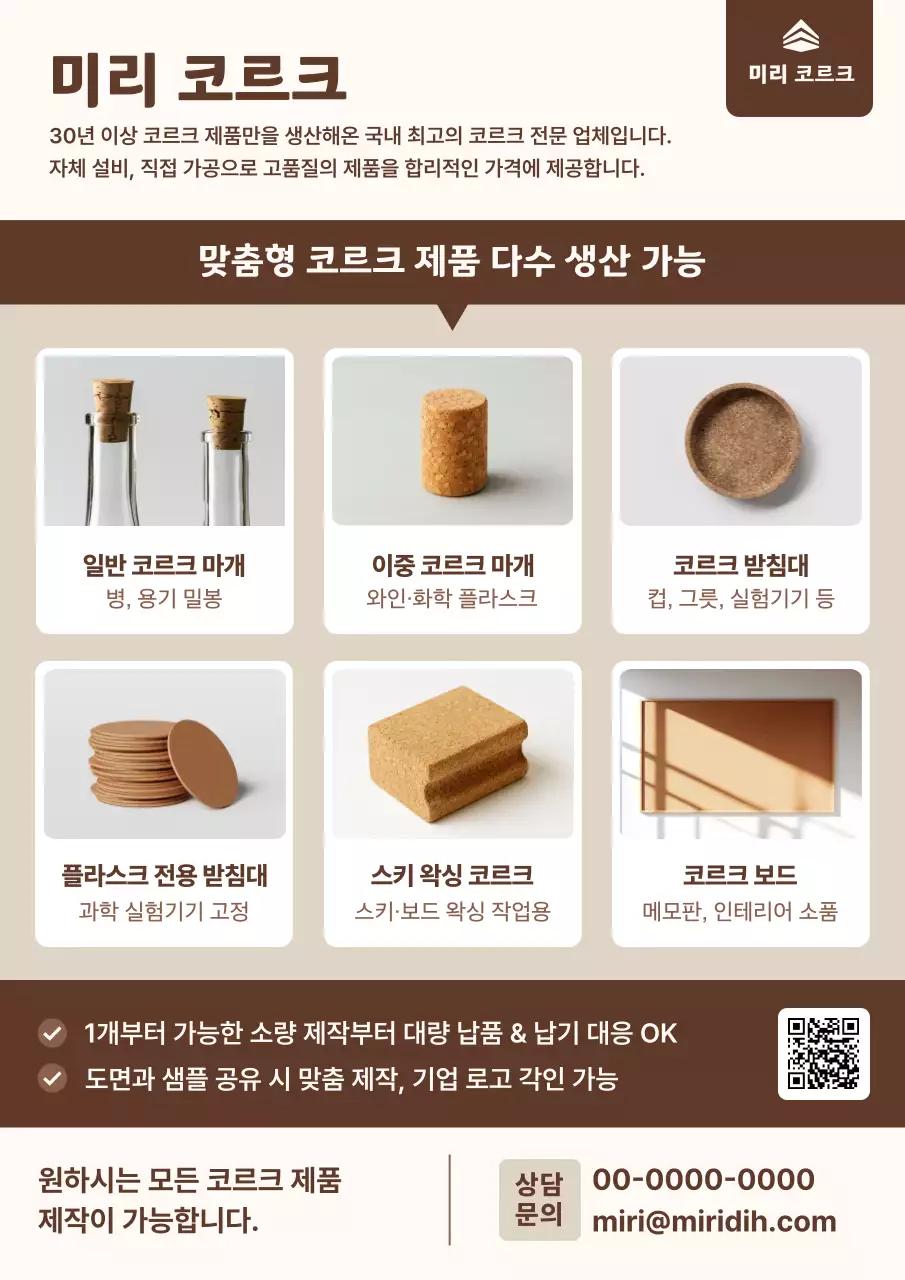 미리 코르크

미리 코르크

30년 이상 코르크 제품만을 생산해온 국내 최고의 코르크 전문 업체입니다.
자체 설비, 직접 가공으로 고품질의 제품을 합리적인 가격에 제공합니다.

맞춤형 코르크 제품 다수 생산 가능

일반 코르크 마개
병, 용기 밀봉

이중 코르크 마개
와인·화학 플라스크

코르크 받침대
컵, 그릇, 실험기기 등

플라스크 전용 받침대
과학 실험기기 고정

스키 왁싱 코르크
스키·보드 왁싱 작업용

코르크 보드
메모판, 인테리어 소품

1개부터 가능한 소량 제작부터 대량 납품 & 납기 대응 OK
도면과 샘플 공유 시 맞춤 제작, 기업 로고 각인 가능

원하시는 모든 코르크 제품
제작이 가능합니다.

상담
문의

00-0000-0000
miri@miridih.com