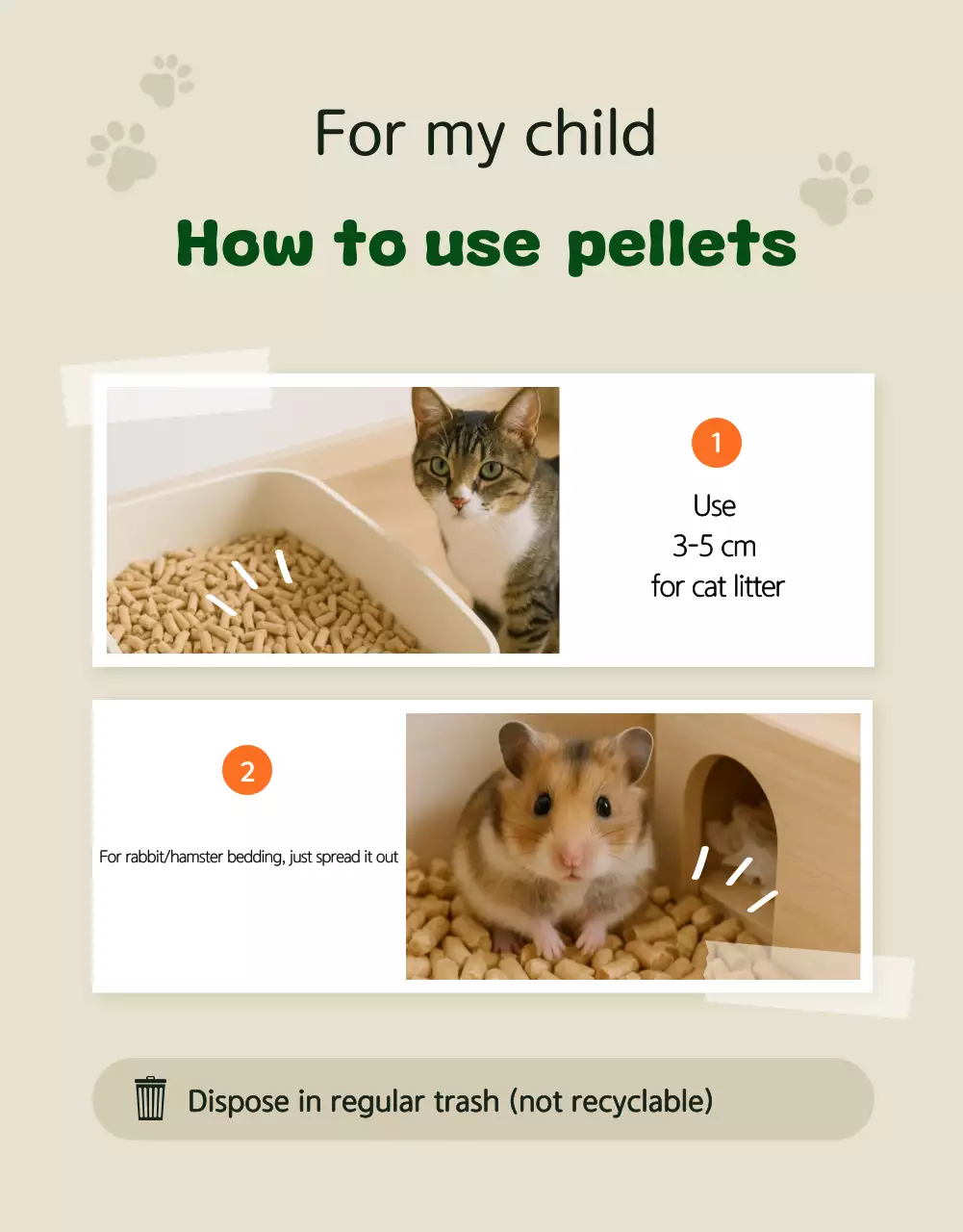 For my child

How to use pellets

1

Use
3-5 cm
for cat litter

2

For rabbit/hamster bedding, just spread it out

Dispose in regular trash (not recyclable)