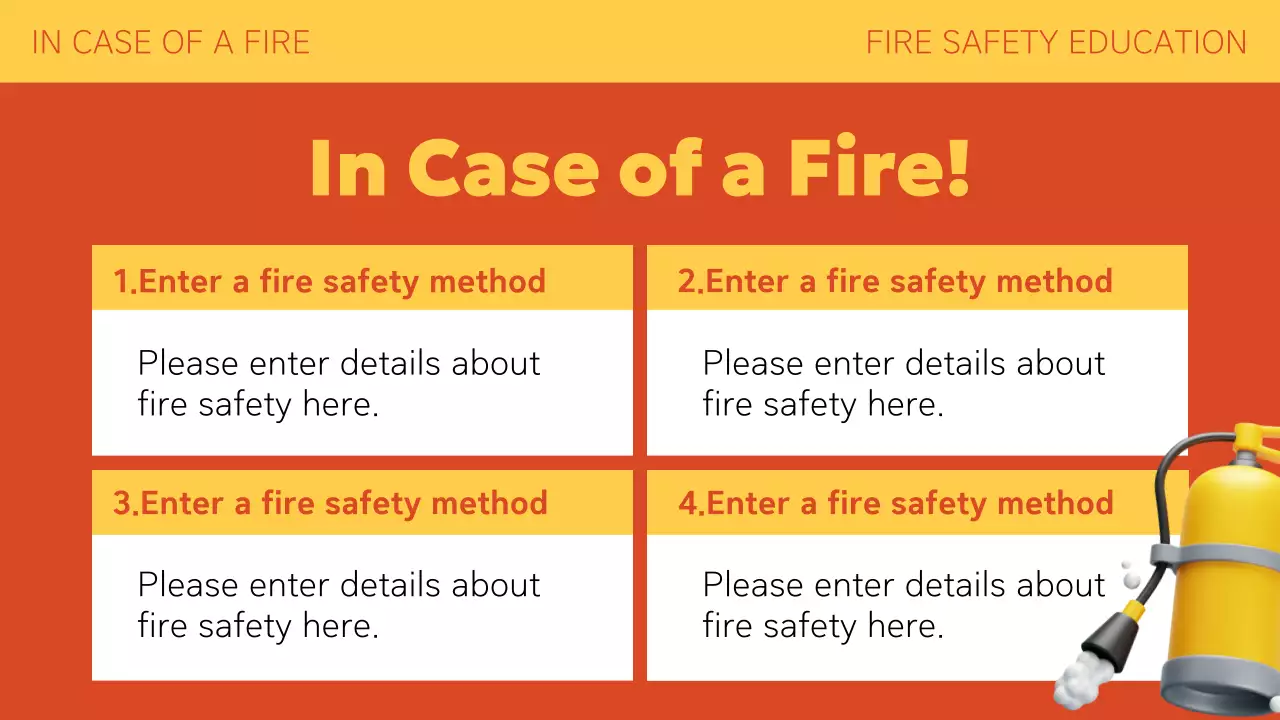 IN CASE OF A FIRE

FIRE SAFETY EDUCATION

In Case of a Fire!

1.Enter a fire safety method

Please enter details about fire safety here.

2.Enter a fire safety method

Please enter details about fire safety here.

3.Enter a fire safety method

Please enter details about fire safety here.

4.Enter a fire safety method

Please enter details about fire safety here.