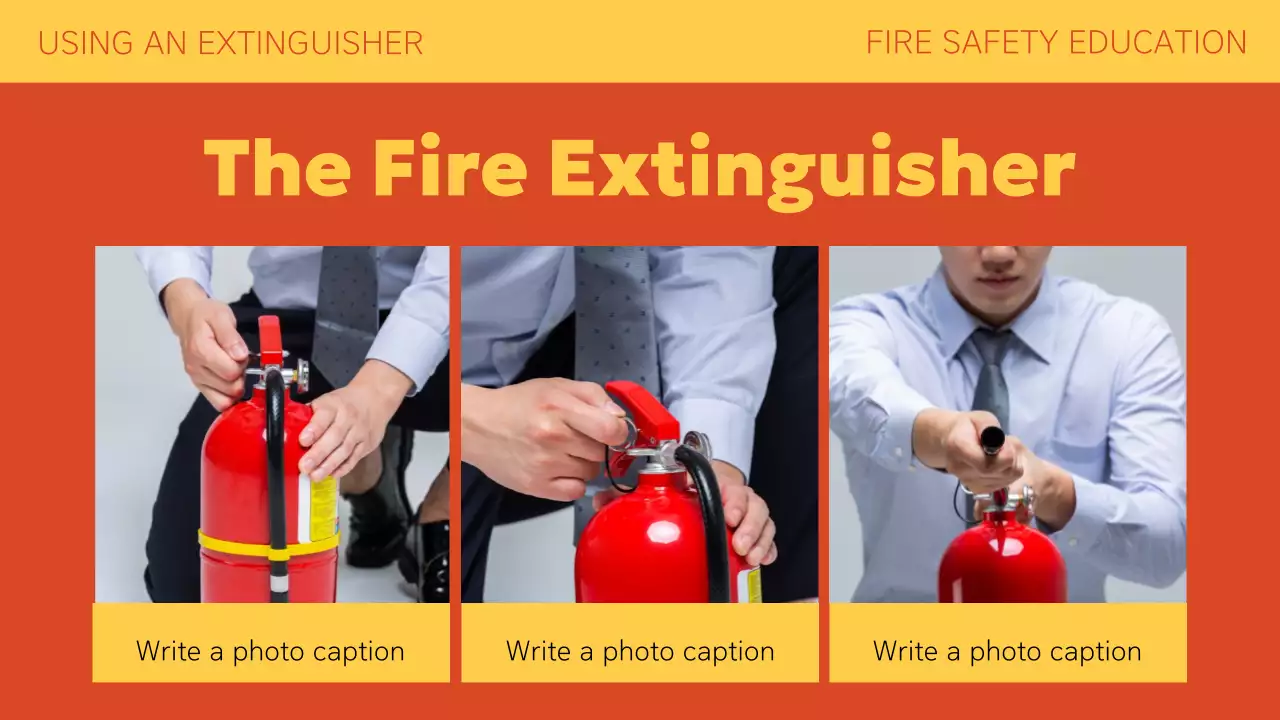 USING AN EXTINGUISHER

FIRE SAFETY EDUCATION

The Fire Extinguisher

Write a photo caption

Write a photo caption

Write a photo caption