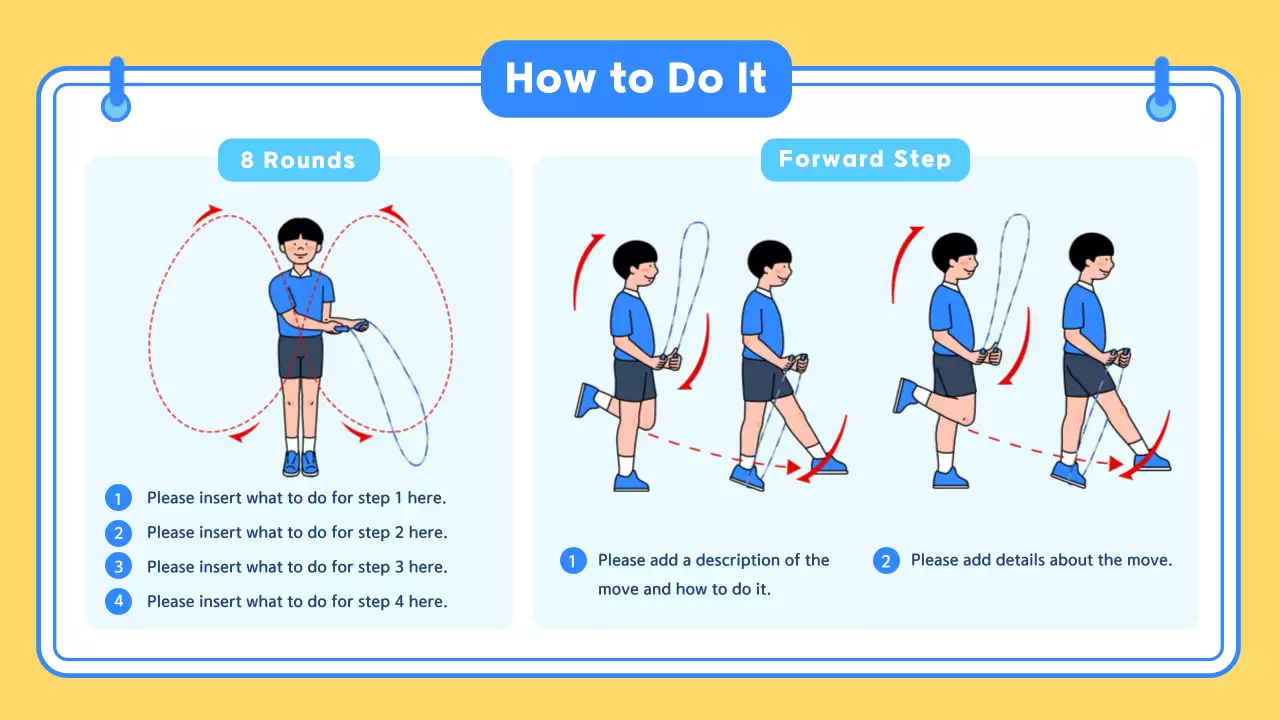 How to Do It

8 Rounds

1 Please insert what to do for step 1 here.
2 Please insert what to do for step 2 here.
3 Please insert what to do for step 3 here.
4 Please insert what to do for step 4 here.

Forward Step

1 Please add a description of the move and how to do it.

2 Please add details about the move.