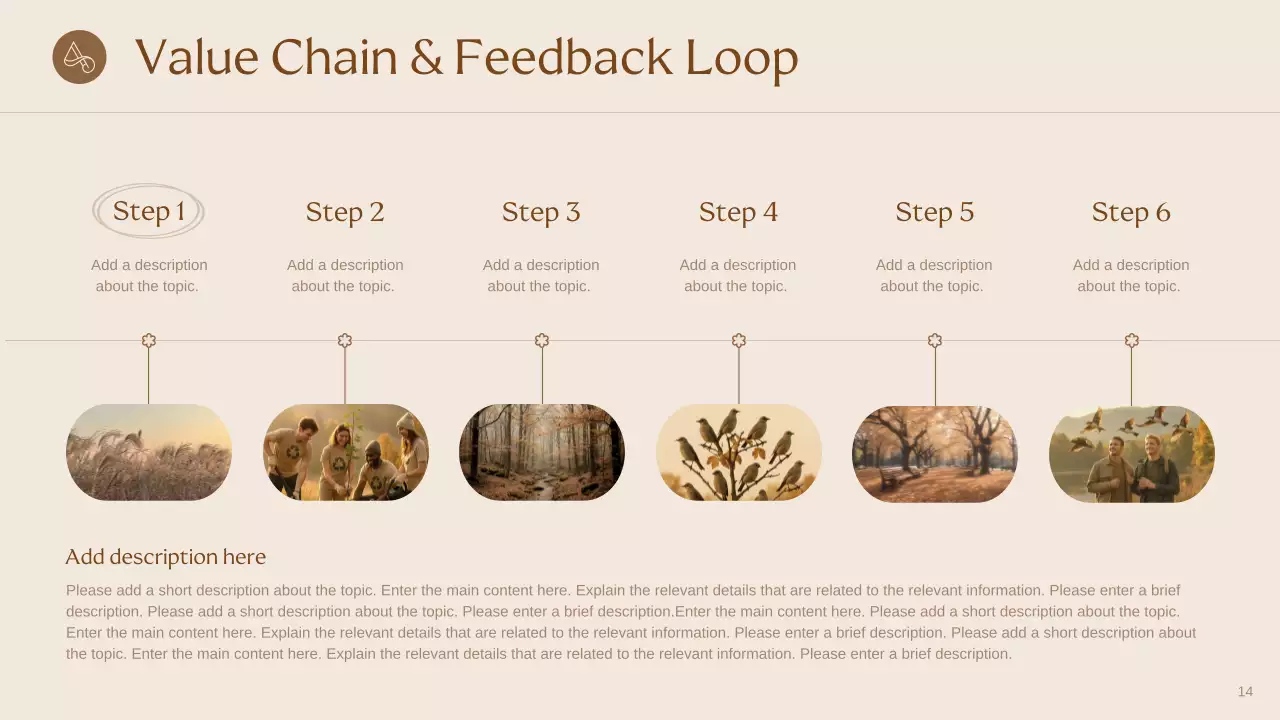 Value Chain & Feedback Loop

Step 1
Add a description about the topic.

Step 2
Add a description about the topic.

Step 3
Add a description about the topic.

Step 4
Add a description about the topic.

Step 5
Add a description about the topic.

Step 6
Add a description about the topic.

Add description here

Please add a short description about the topic. Enter the main content here. Explain the relevant details that are related to the relevant information. Please enter a brief description. Please add a short description about the topic. Please enter a brief description.Enter the main content here. Please add a short description about the topic. Enter the main content here. Explain the relevant details that are related to the relevant information. Please enter a brief description. Please add a short description about the topic. Enter the main content here. Explain the relevant details that are related to the relevant information. Please enter a brief description.

14