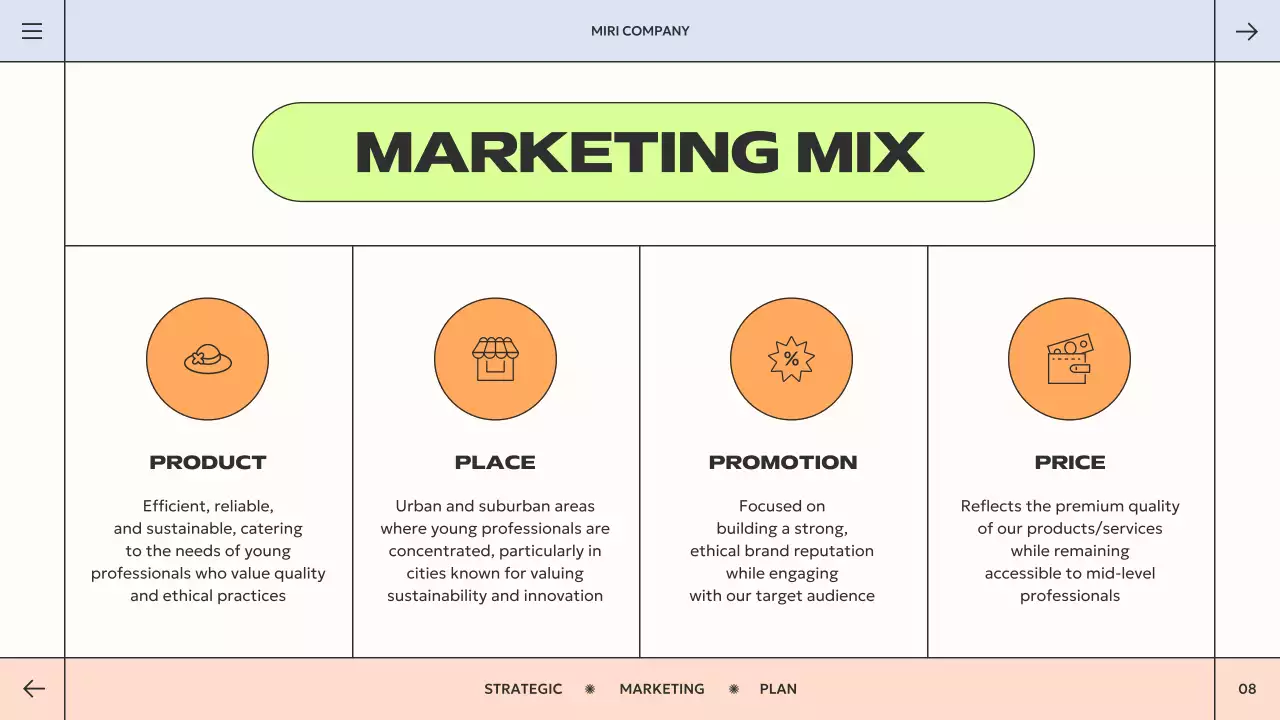 MIRI COMPANY

MARKETING MIX

PRODUCT

Efficient, reliable, and sustainable, catering to the needs of young professionals who value quality and ethical practices

PLACE

Urban and suburban areas where young professionals are concentrated, particularly in cities known for valuing sustainability and innovation

PROMOTION

Focused on building a strong, ethical brand reputation while engaging with our target audience

PRICE

Reflects the premium quality of our products/services while remaining accessible to mid-level professionals

STRATEGIC MARKETING PLAN

08