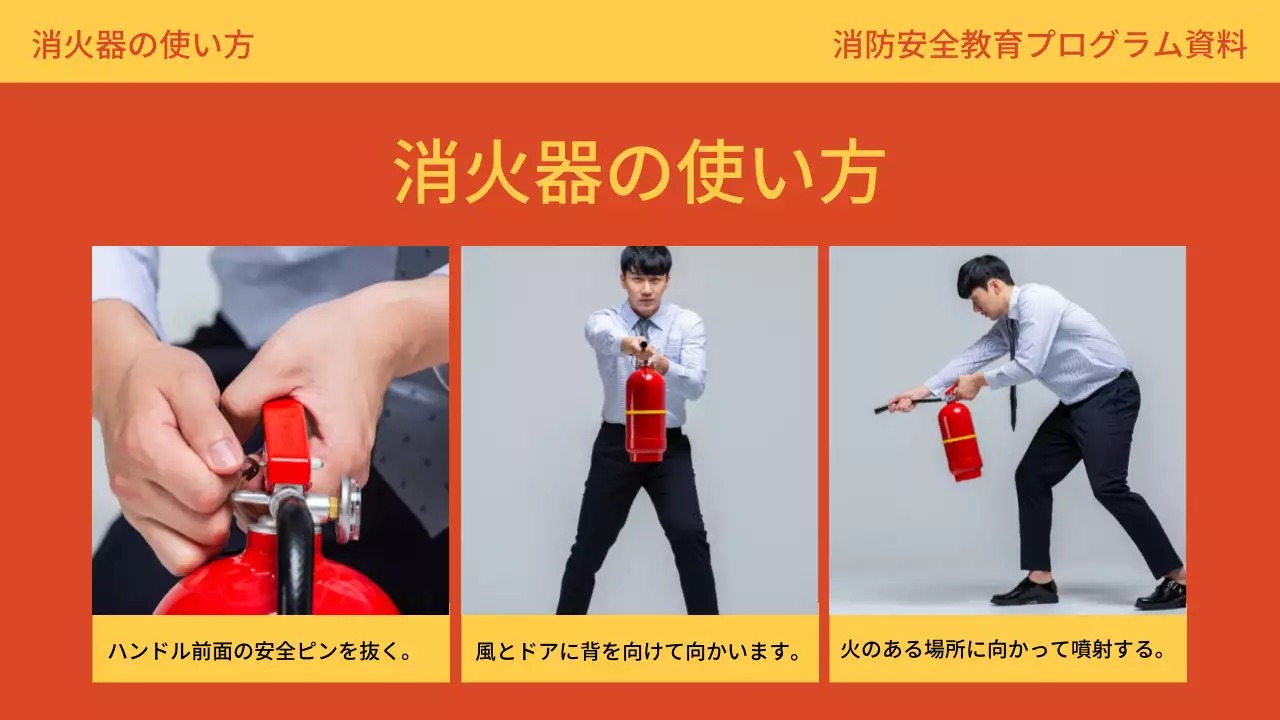 消火器の使い方

消防安全教育プログラム資料

消火器の使い方

ハンドル前面の安全ピンを抜く。

風とドアに背を向けて向かいます。

火のある場所に向かって噴射する。