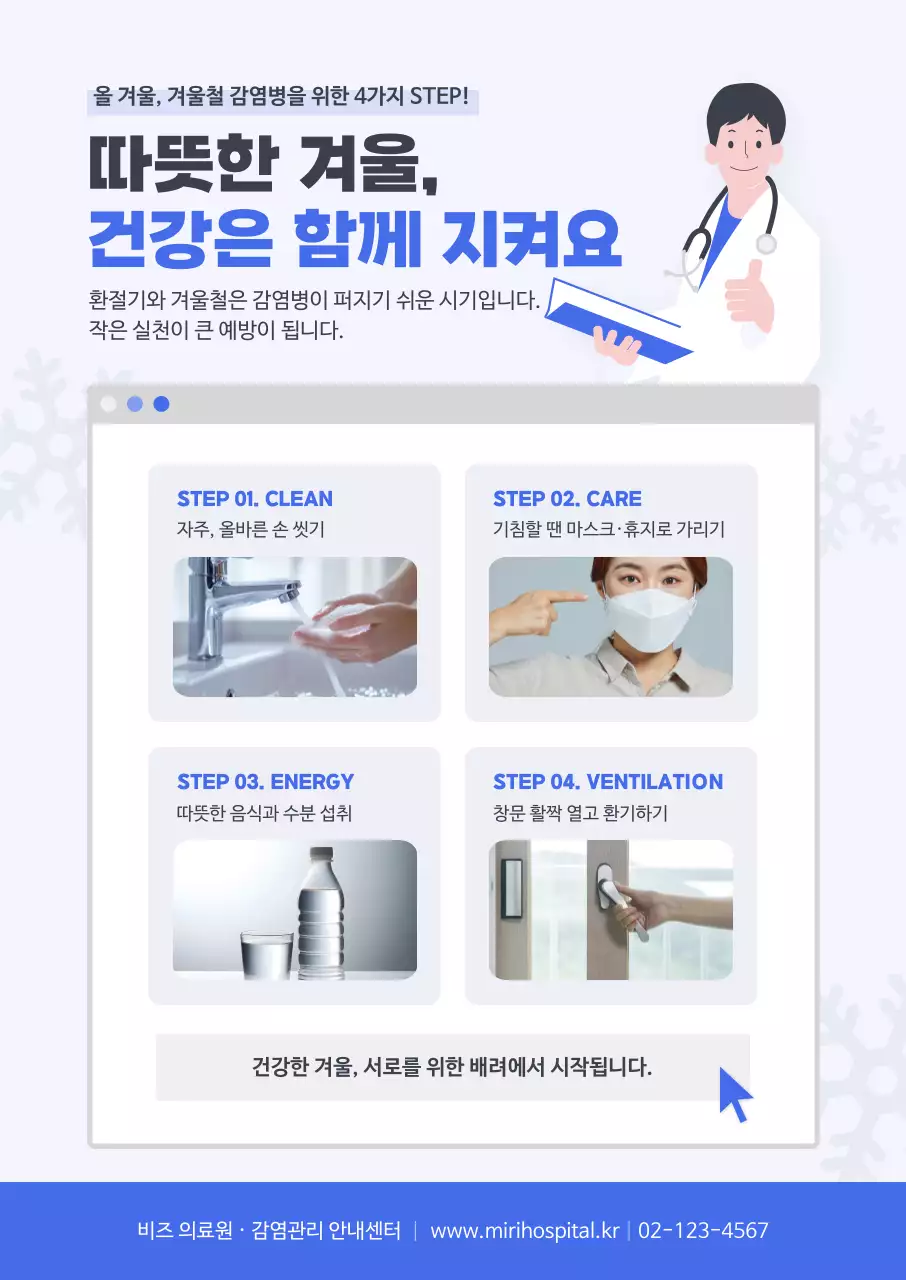 올 겨울, 겨울철 감염병을 위한 4가지 STEP!

따뜻한 겨울,
건강은 함께 지켜요

환절기와 겨울철은 감염병이 퍼지기 쉬운 시기입니다.
작은 실천이 큰 예방이 됩니다.

STEP 01. CLEAN
자주, 올바른 손 씻기

STEP 02. CARE
기침할 땐 마스크·휴지로 가리기

STEP 03. ENERGY
따뜻한 음식과 수분 섭취

STEP 04. VENTILATION
창문 활짝 열고 환기하기

건강한 겨울, 서로를 위한 배려에서 시작됩니다.

비즈 의료원 · 감염관리 안내센터 | www.mirihospital.kr | 02-123-4567