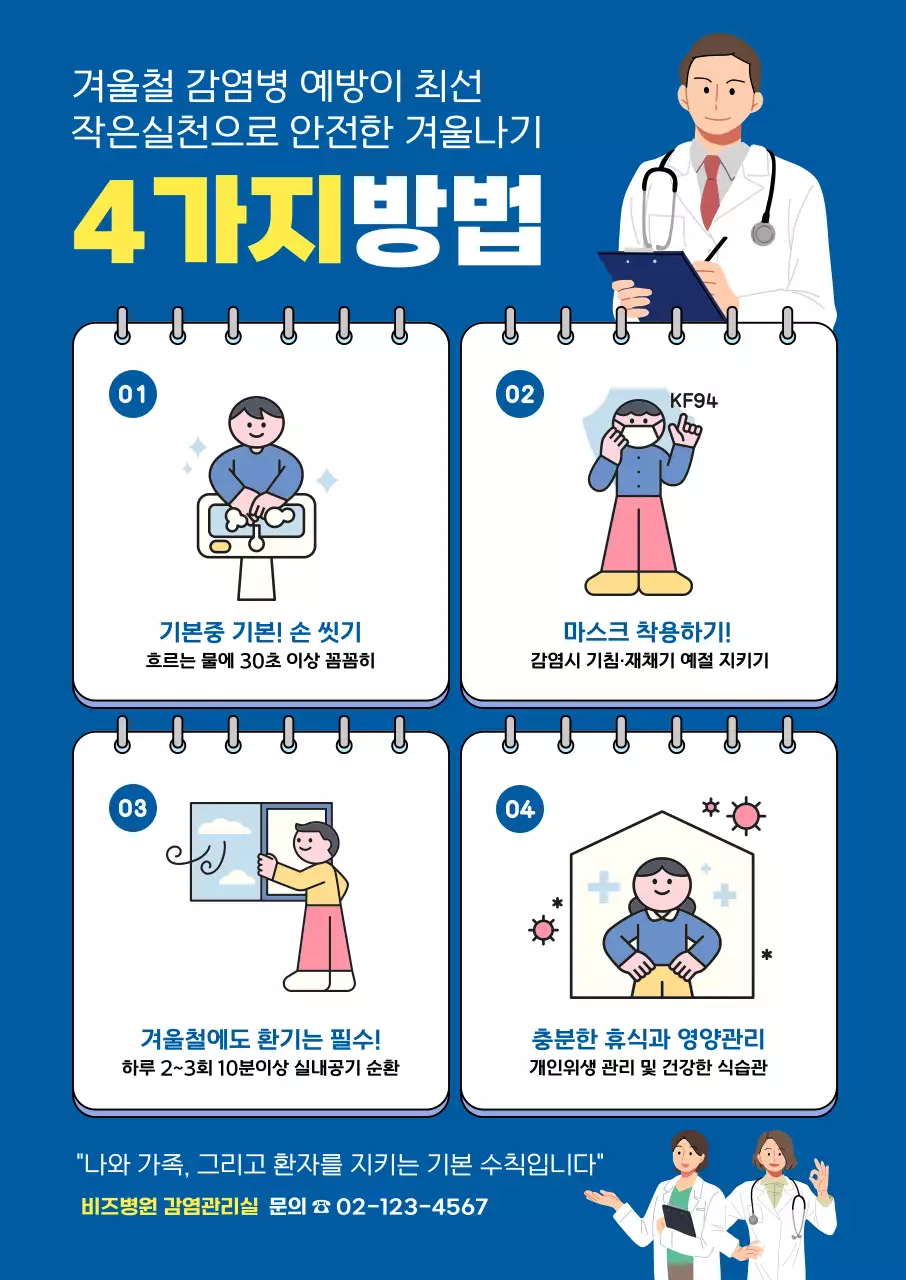 겨울철 감염병 예방이 최선
작은실천으로 안전한 겨울나기

4가지방법

01

기본중 기본! 손 씻기
흐르는 물에 30초 이상 꼼꼼히

02

KF94

마스크 착용하기!
감염시 기침·재채기 예절 지키기

03

겨울철에도 환기는 필수!
하루 2~3회 10분이상 실내공기 순환

04

충분한 휴식과 영양관리
개인위생 관리 및 건강한 식습관

"나와 가족, 그리고 환자를 지키는 기본 수칙입니다"

비즈병원 감염관리실 문의 ☎ 02-123-4567