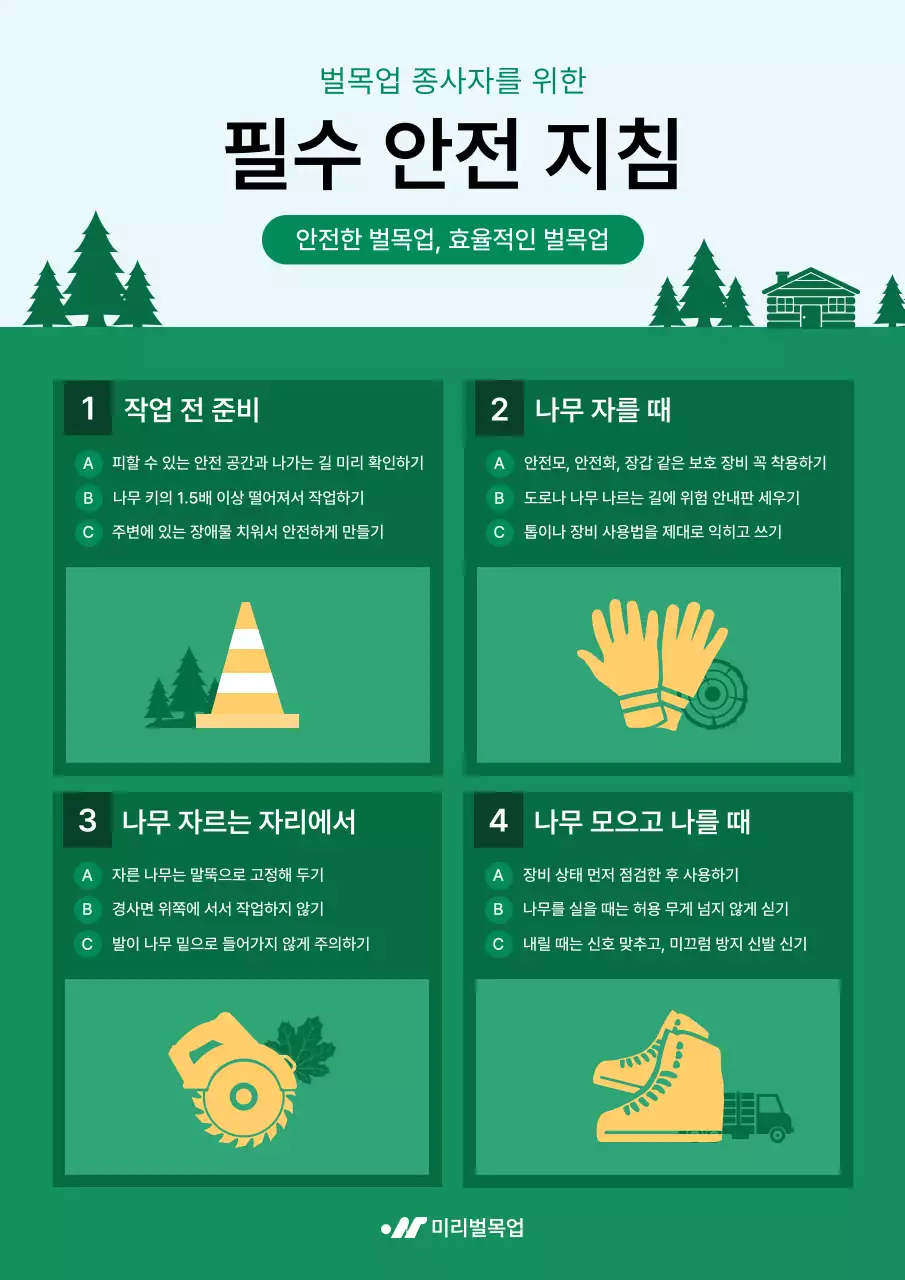 벌목업 종사자를 위한

필수 안전 지침

안전한 벌목업, 효율적인 벌목업

1 작업 전 준비

A 피할 수 있는 안전 공간과 나가는 길 미리 확인하기
B 나무 키의 1.5배 이상 떨어져서 작업하기
C 주변에 있는 장애물 치워서 안전하게 만들기

2 나무 자를 때

A 안전모, 안전화, 장갑 같은 보호 장비 꼭 착용하기
B 도로나 나무 나르는 길에 위험 안내판 세우기
C 톱이나 장비 사용법을 제대로 익히고 쓰기

3 나무 자르는 자리에서

A 자른 나무는 말뚝으로 고정해 두기
B 경사면 위쪽에 서서 작업하지 않기
C 발이 나무 밑으로 들어가지 않게 주의하기

4 나무 모으고 나를 때

A 장비 상태 먼저 점검한 후 사용하기
B 나무를 실을 때는 허용 무게 넘지 않게 싣기
C 내릴 때는 신호 맞추고, 미끄럼 방지 신발 신기

미리벌목업