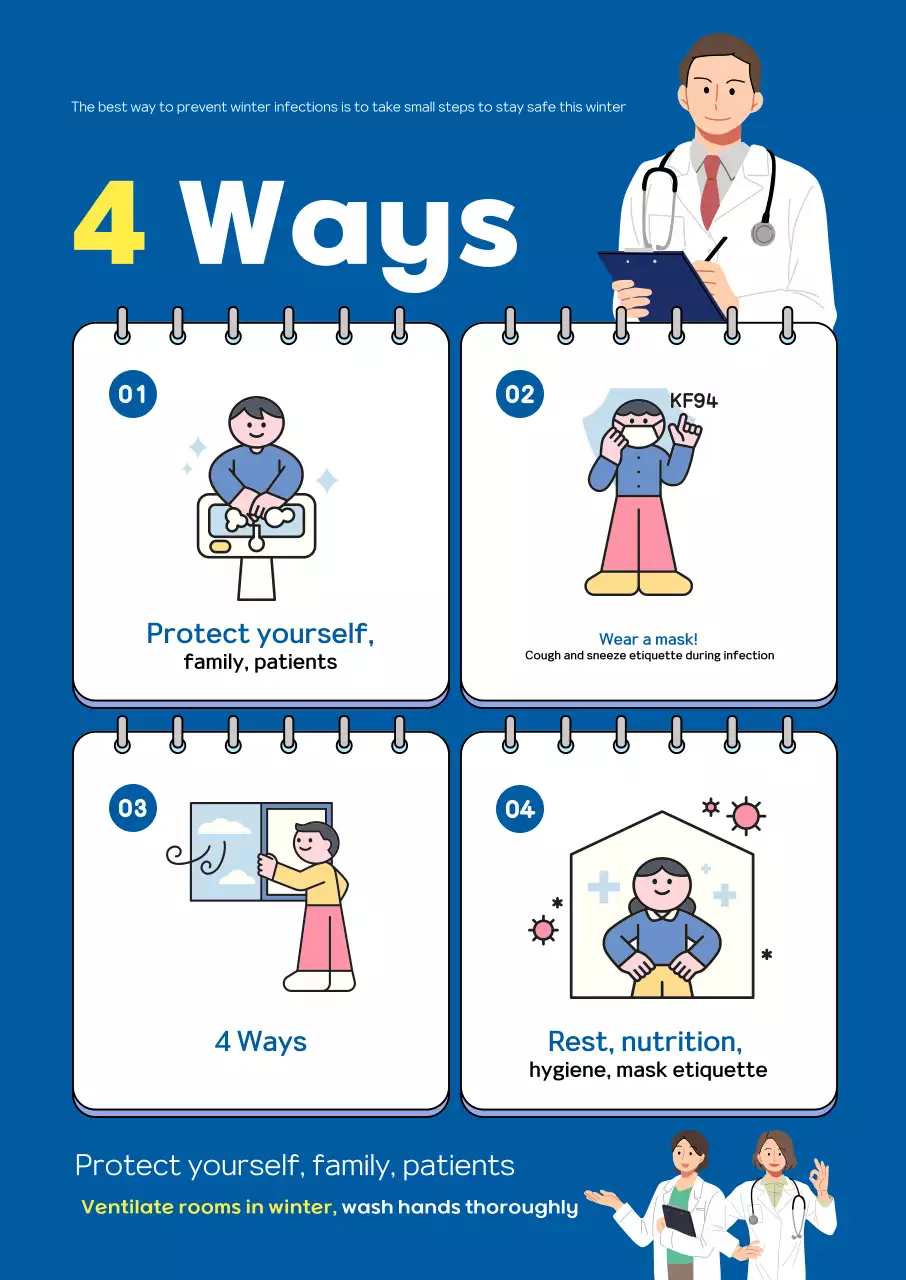 The best way to prevent winter infections is to take small steps to stay safe this winter

4 Ways

01

Protect yourself, family, patients

02

KF94

Wear a mask!
Cough and sneeze etiquette during infection

03

4 Ways

04

Rest, nutrition, hygiene, mask etiquette

Protect yourself, family, patients

Ventilate rooms in winter, wash hands thoroughly