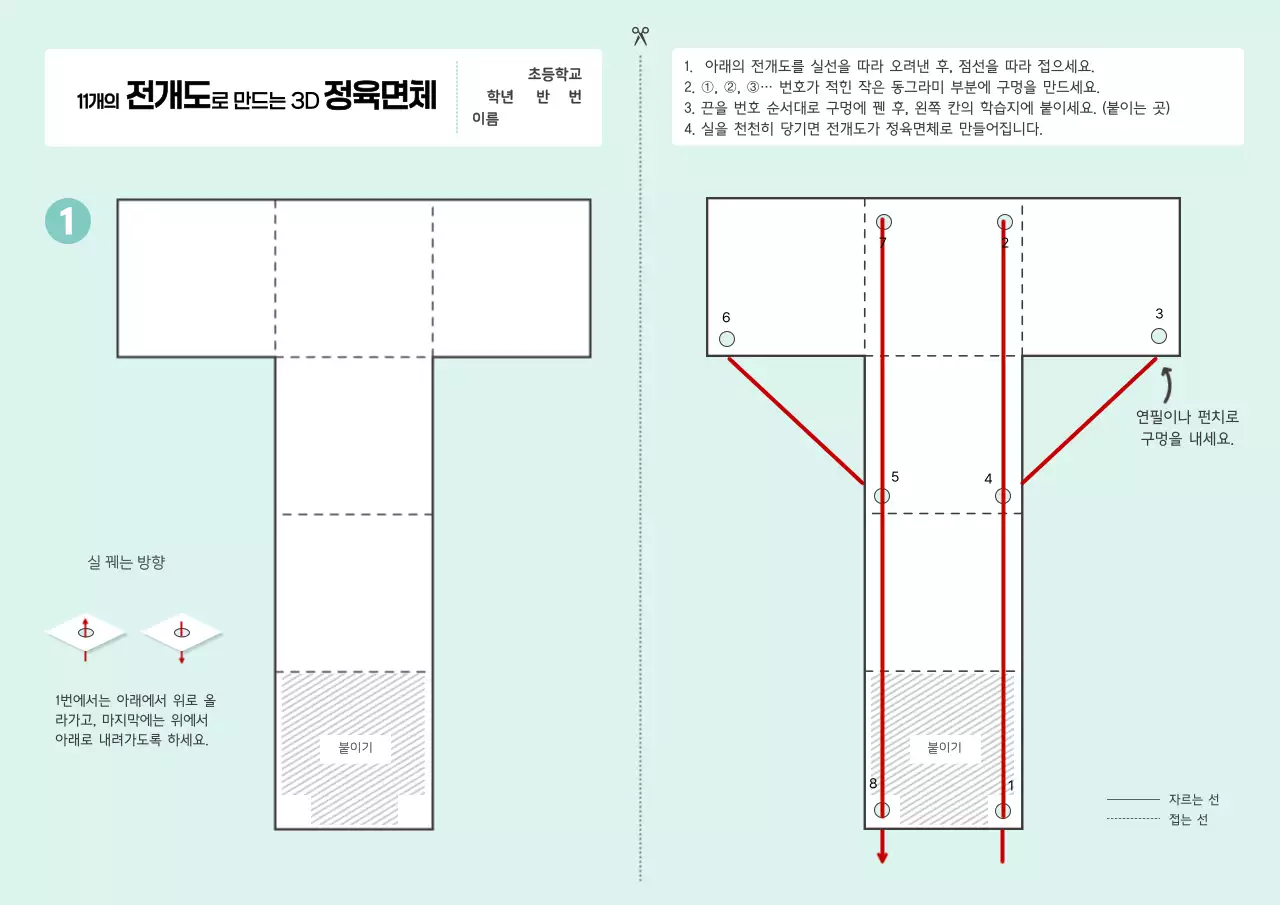 11개의 전개도로 만드는 3D 정육면체

초등학교
학년 반 번
이름

1

실 꿰는 방향

1번에서는 아래에서 위로 올라가고, 마지막에는 위에서 아래로 내려가도록 하세요.

붙이기

1. 아래의 전개도를 실선을 따라 오려낸 후, 점선을 따라 접으세요.
2. ①, ②, ③… 번호가 적힌 작은 동그라미 부분에 구멍을 만드세요.
3. 끈을 번호 순서대로 구멍에 꿴 후, 왼쪽 칸의 학습지에 붙이세요. (붙이는 곳)
4. 실을 천천히 당기면 전개도가 정육면체로 만들어집니다.

7
2
6
3
연필이나 펀치로 구멍을 내세요.
5
4
붙이기
8
1

자르는 선
접는 선