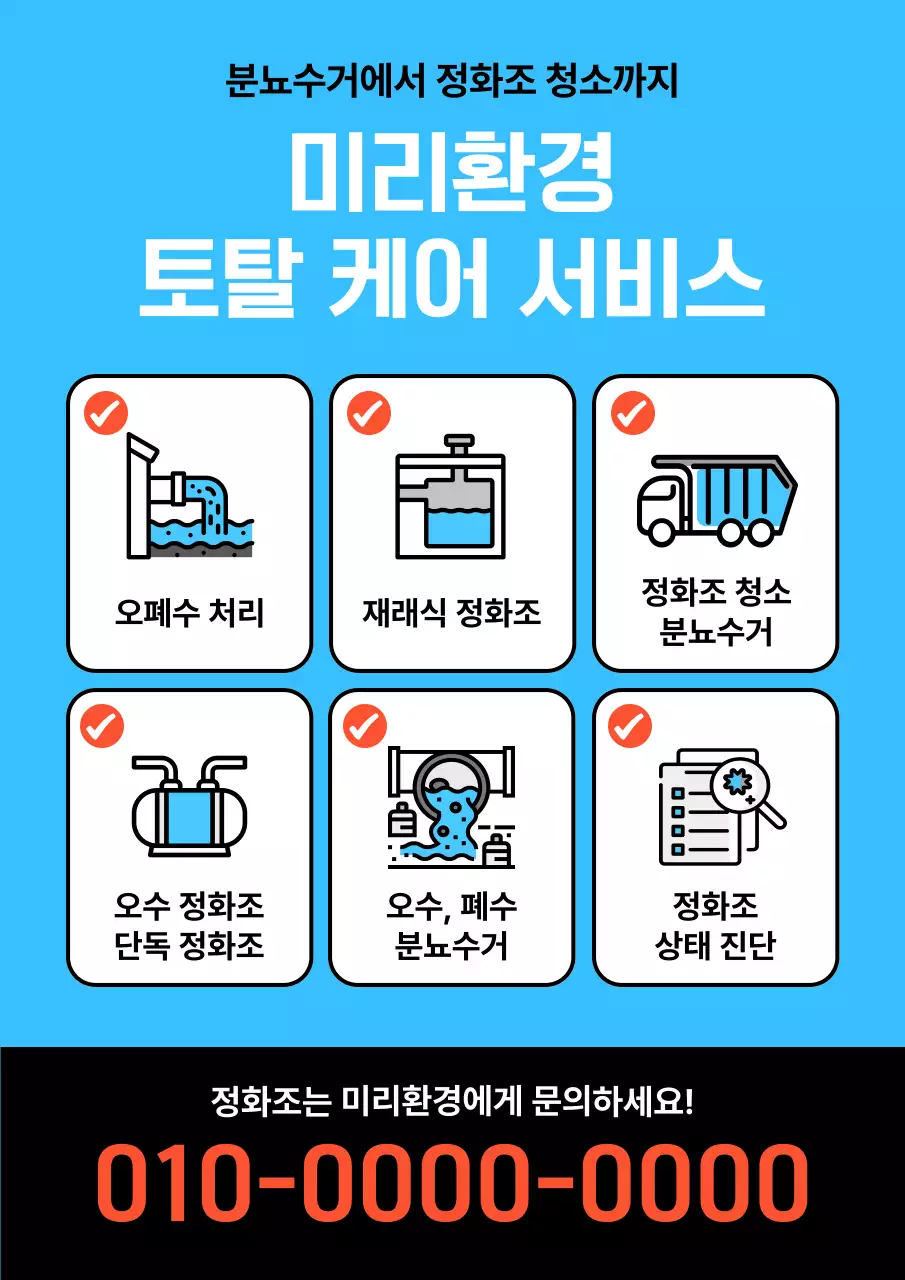 분뇨수거에서 정화조 청소까지

미리환경
토탈 케어 서비스

오폐수 처리

재래식 정화조

정화조 청소
분뇨수거

오수 정화조
단독 정화조

오수, 폐수
분뇨수거

정화조
상태 진단

정화조는 미리환경에게 문의하세요!

010-0000-0000