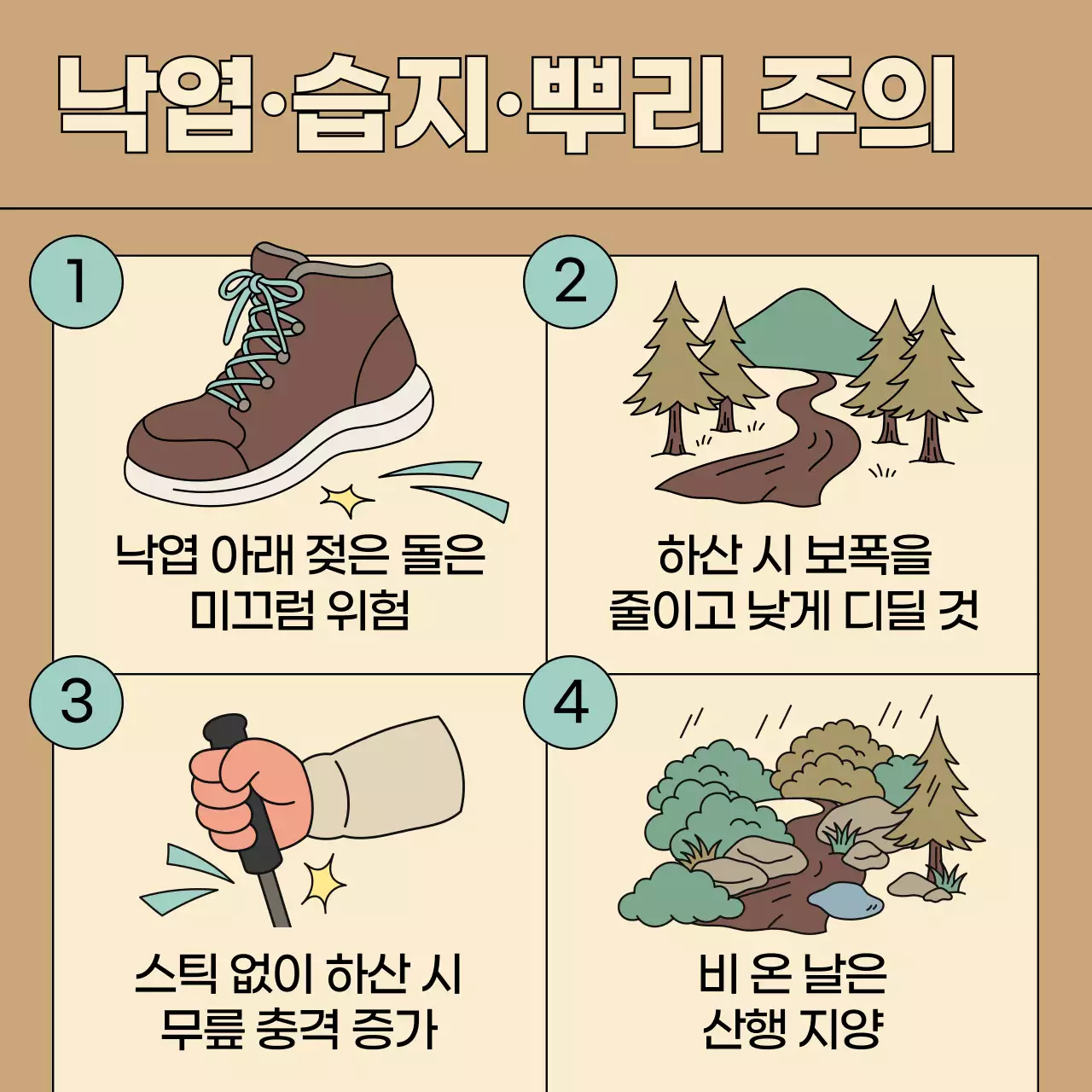 낙엽·습지·뿌리 주의

1

낙엽 아래 젖은 돌은 미끄럼 위험

2

하산 시 보폭을 줄이고 낮게 디딜 것

3

스틱 없이 하산 시 무릎 충격 증가

4

비 온 날은 산행 지양