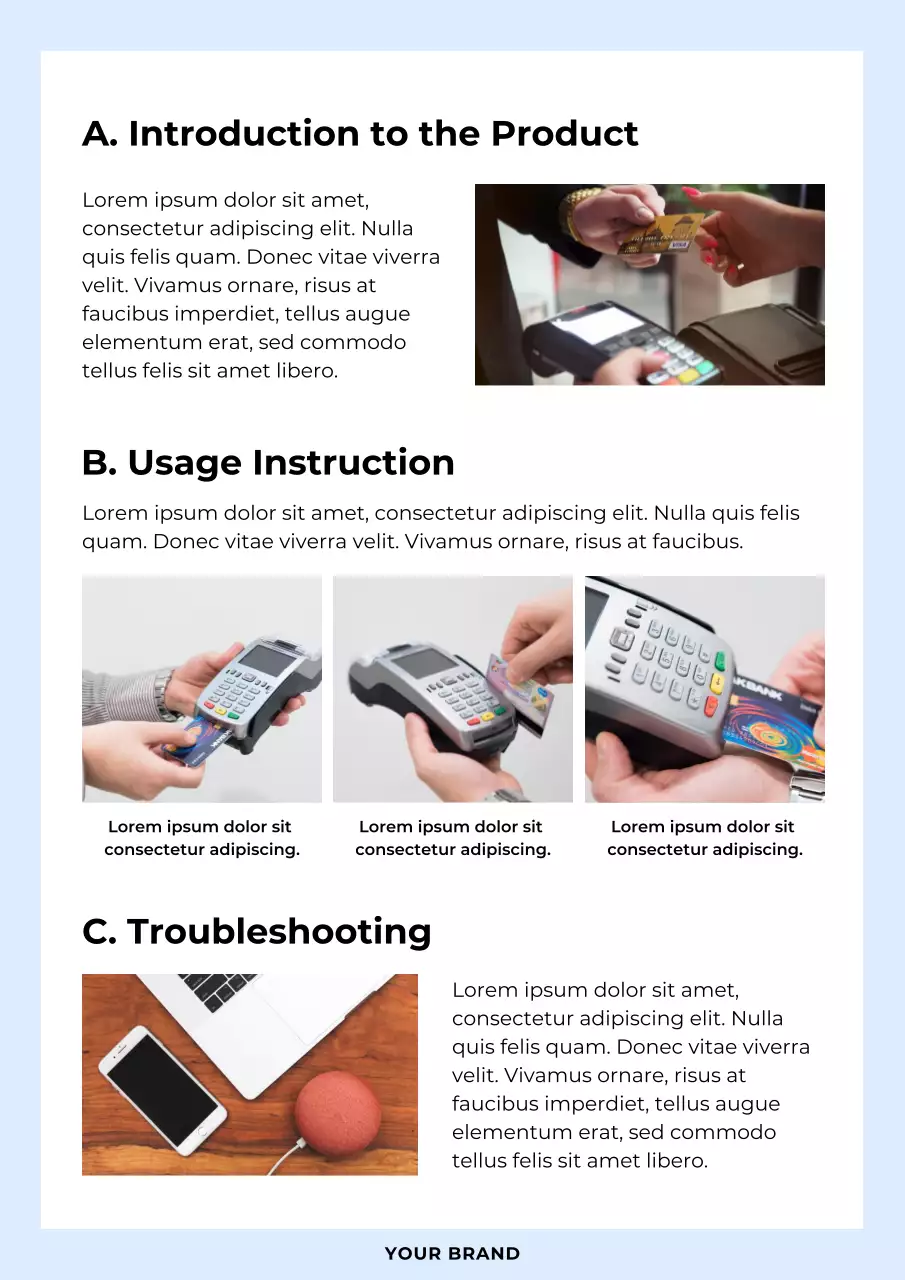 A. Introduction to the Product

Lorem ipsum dolor sit amet, consectetur adipiscing elit. Nulla quis felis quam. Donec vitae viverra velit. Vivamus ornare, risus at faucibus imperdiet, tellus augue elementum erat, sed commodo tellus felis sit amet libero.

B. Usage Instruction

Lorem ipsum dolor sit amet, consectetur adipiscing elit. Nulla quis felis quam. Donec vitae viverra velit. Vivamus ornare, risus at faucibus.

Lorem ipsum dolor sit consectetur adipiscing.

Lorem ipsum dolor sit consectetur adipiscing.

Lorem ipsum dolor sit consectetur adipiscing.

C. Troubleshooting

Lorem ipsum dolor sit amet, consectetur adipiscing elit. Nulla quis felis quam. Donec vitae viverra velit. Vivamus ornare, risus at faucibus imperdiet, tellus augue elementum erat, sed commodo tellus felis sit amet libero.

YOUR BRAND