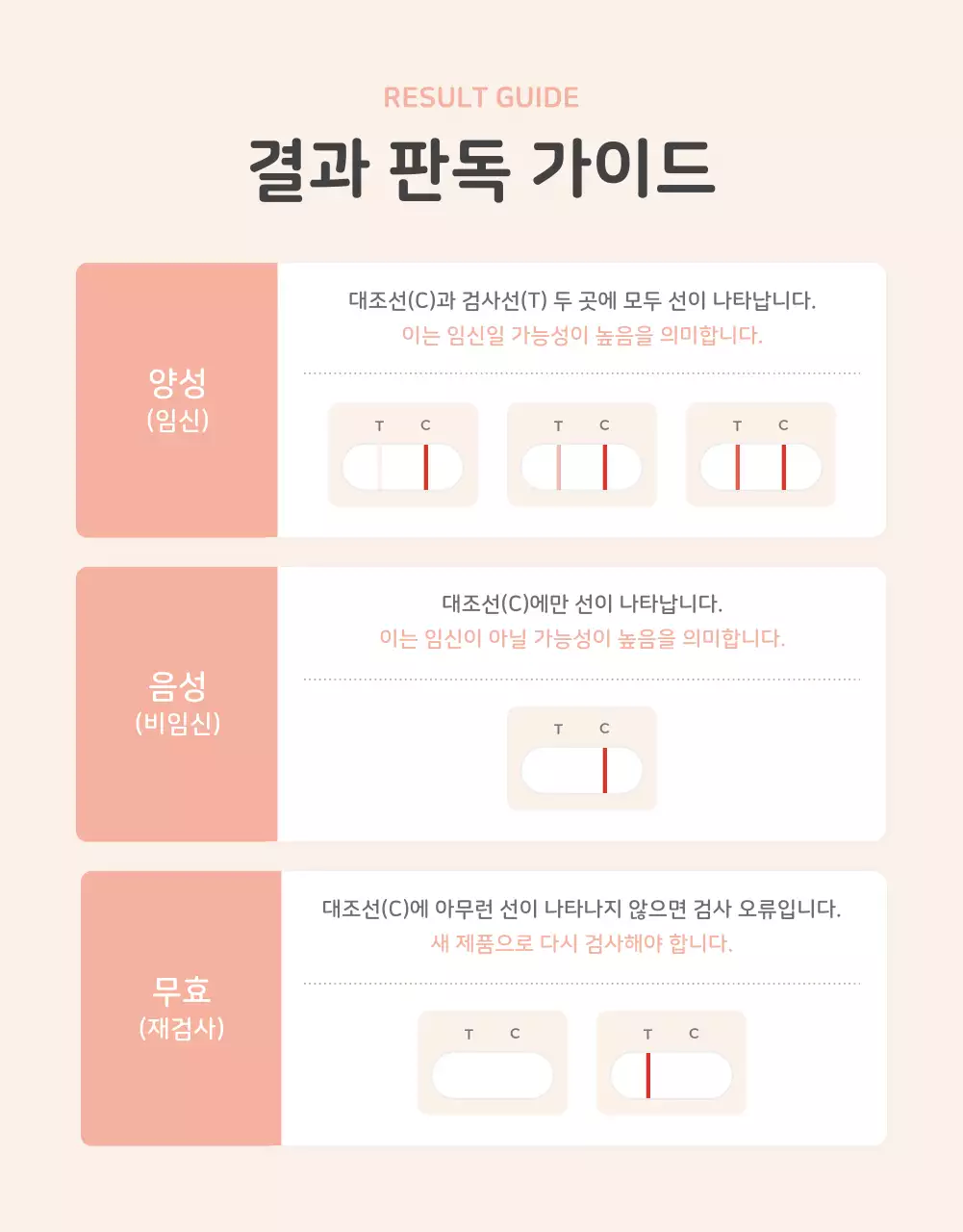 RESULT GUIDE

결과 판독 가이드

양성
(임신)

대조선(C)과 검사선(T) 두 곳에 모두 선이 나타납니다.
이는 임신일 가능성이 높음을 의미합니다.

T C

T C

T C

음성
(비임신)

대조선(C)에만 선이 나타납니다.
이는 임신이 아닐 가능성이 높음을 의미합니다.

T C

무효
(재검사)

대조선(C)에 아무런 선이 나타나지 않으면 검사 오류입니다.
새 제품으로 다시 검사해야 합니다.

T C

T C