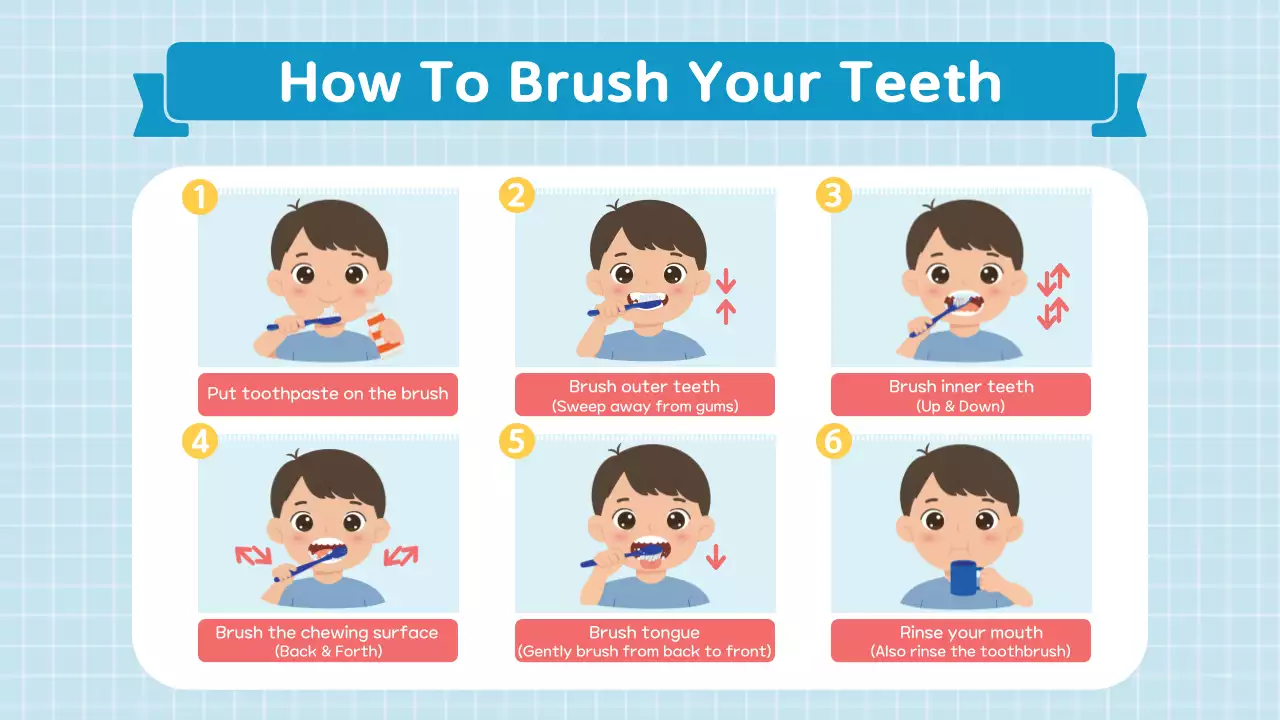 How To Brush Your Teeth

1
Put toothpaste on the brush

2
Brush outer teeth
(Sweep away from gums)

3
Brush inner teeth
(Up & Down)

4
Brush the chewing surface
(Back & Forth)

5
Brush tongue
(Gently brush from back to front)

6
Rinse your mouth
(Also rinse the toothbrush)