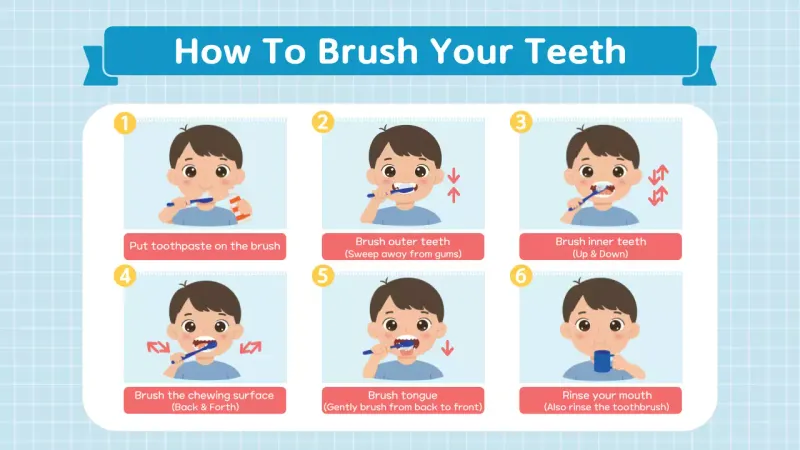 How To Brush Your Teeth

1
Put toothpaste on the brush

2
Brush outer teeth
(Sweep away from gums)

3
Brush inner teeth
(Up & Down)

4
Brush the chewing surface
(Back & Forth)

5
Brush tongue
(Gently brush from back to front)

6
Rinse your mouth
(Also rinse the toothbrush)