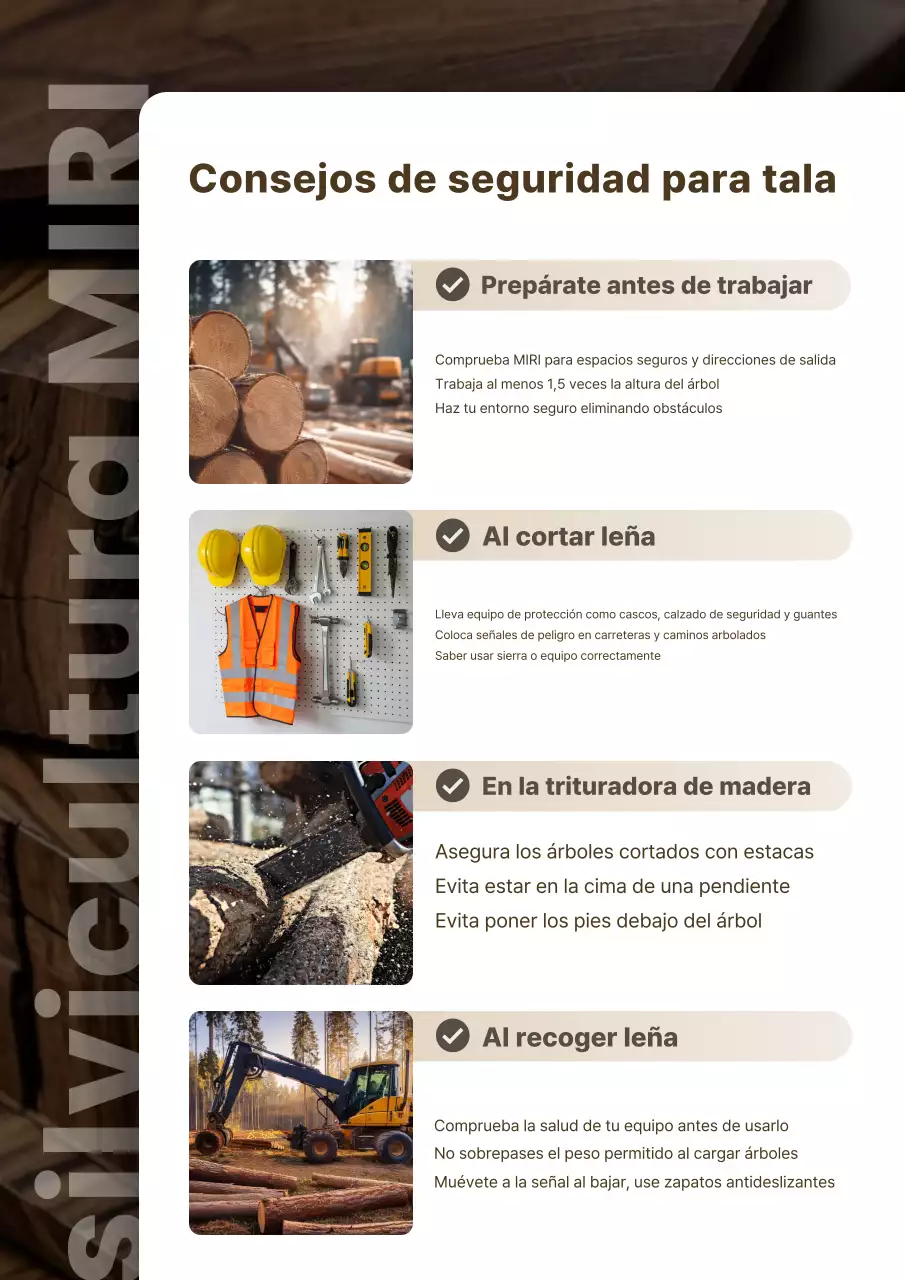 Silvicultura MIRI

Consejos de seguridad para tala

Prepárate antes de trabajar

Comprueba MIRI para espacios seguros y direcciones de salida
Trabaja al menos 1,5 veces la altura del árbol
Haz tu entorno seguro eliminando obstáculos

Al cortar leña

Lleva equipo de protección como cascos, calzado de seguridad y guantes
Coloca señales de peligro en carreteras y caminos arbolados
Saber usar sierra o equipo correctamente

En la trituradora de madera

Asegura los árboles cortados con estacas
Evita estar en la cima de una pendiente
Evita poner los pies debajo del árbol

Al recoger leña

Comprueba la salud de tu equipo antes de usarlo
No sobrepases el peso permitido al cargar árboles
Muévete a la señal al bajar, use zapatos antideslizantes