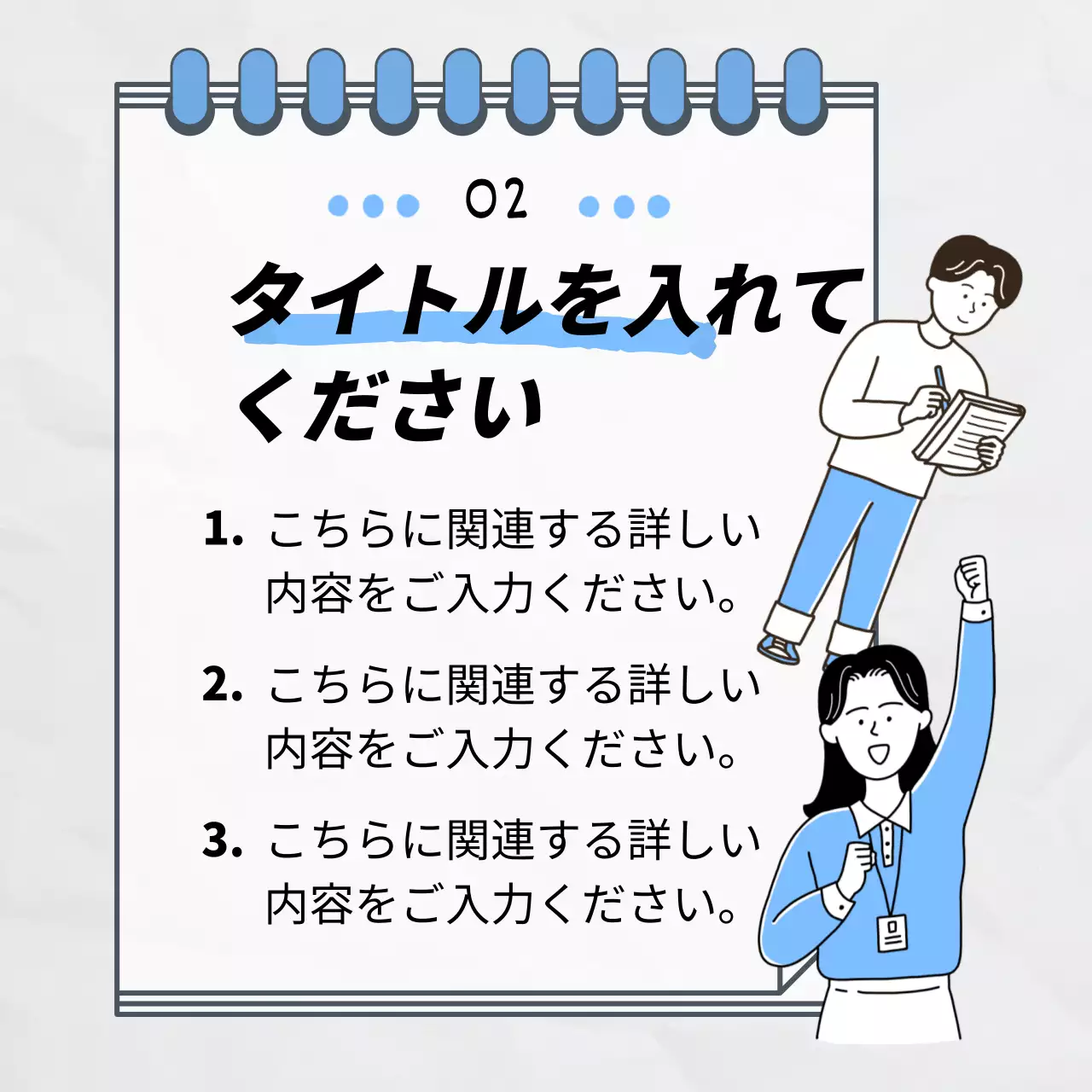 02

タイトルを入れてください

1. こちらに関連する詳しい内容をご入力ください。

2. こちらに関連する詳しい内容をご入力ください。

3. こちらに関連する詳しい内容をご入力ください。