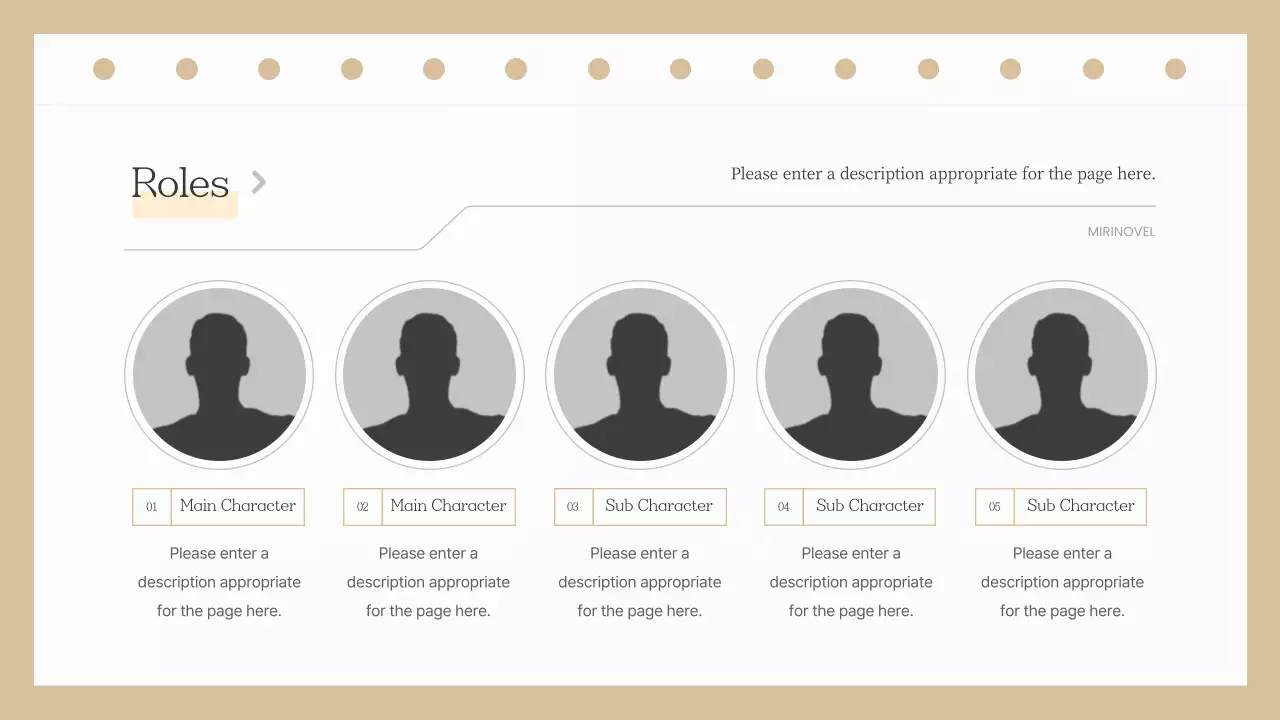 Roles

Please enter a description appropriate for the page here.

MIRINOVEL

01 Main Character

Please enter a description appropriate for the page here.

02 Main Character

Please enter a description appropriate for the page here.

03 Sub Character

Please enter a description appropriate for the page here.

04 Sub Character

Please enter a description appropriate for the page here.

05 Sub Character

Please enter a description appropriate for the page here.