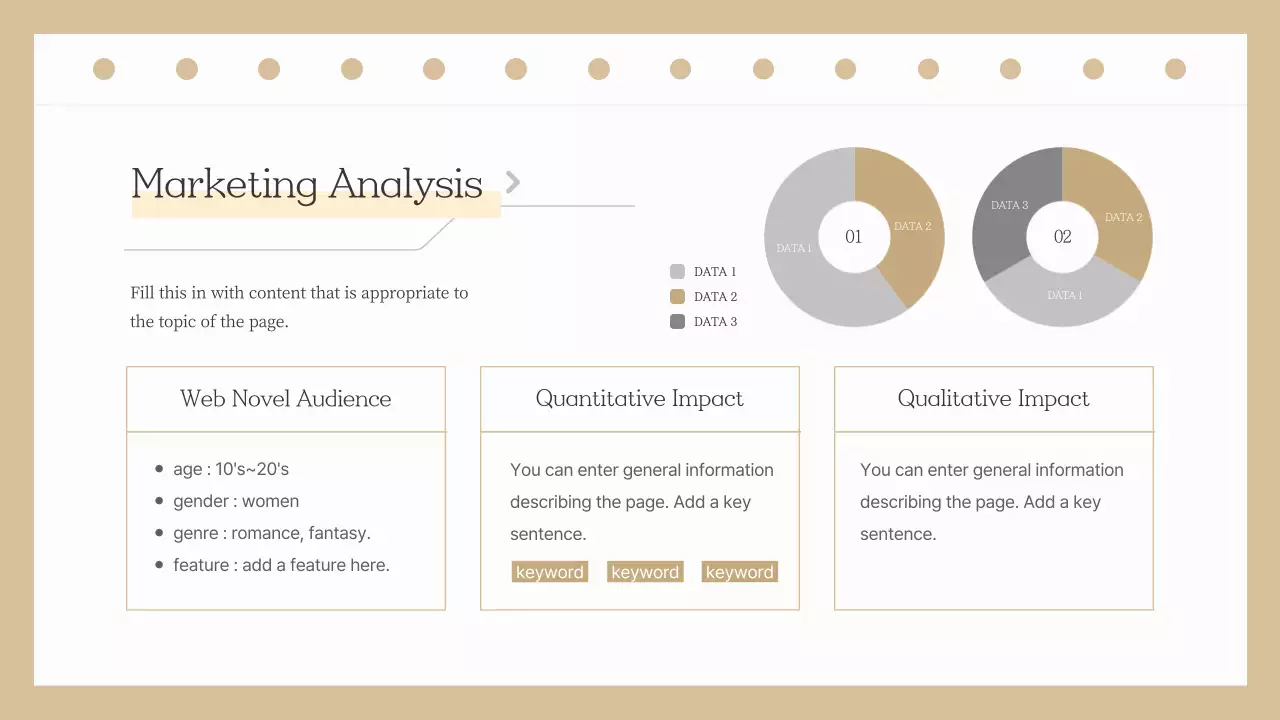 Marketing Analysis

Fill this in with content that is appropriate to the topic of the page.

DATA 1
DATA 2
DATA 3

01
DATA 1
DATA 2

02
DATA 3
DATA 2
DATA 1

Web Novel Audience

• age : 10's~20's
• gender : women
• genre : romance, fantasy.
• feature : add a feature here.

Quantitative Impact

You can enter general information describing the page. Add a key sentence.

keyword keyword keyword

Qualitative Impact

You can enter general information describing the page. Add a key sentence.