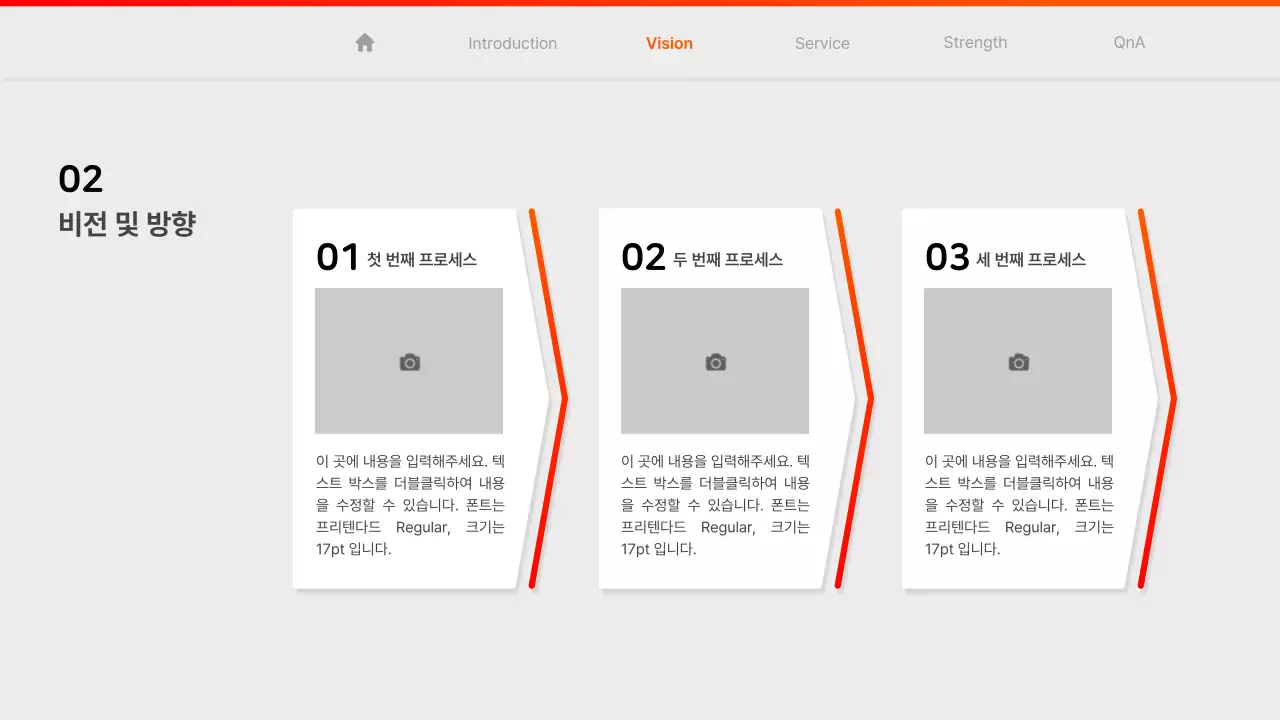 Introduction Vision Service Strength QnA

02
비전 및 방향

01 첫 번째 프로세스

이 곳에 내용을 입력해주세요. 텍스트 박스를 더블클릭하여 내용을 수정할 수 있습니다. 폰트는 프리텐다드 Regular, 크기는 17pt 입니다.

02 두 번째 프로세스

이 곳에 내용을 입력해주세요. 텍스트 박스를 더블클릭하여 내용을 수정할 수 있습니다. 폰트는 프리텐다드 Regular, 크기는 17pt 입니다.

03 세 번째 프로세스

이 곳에 내용을 입력해주세요. 텍스트 박스를 더블클릭하여 내용을 수정할 수 있습니다. 폰트는 프리텐다드 Regular, 크기는 17pt 입니다.