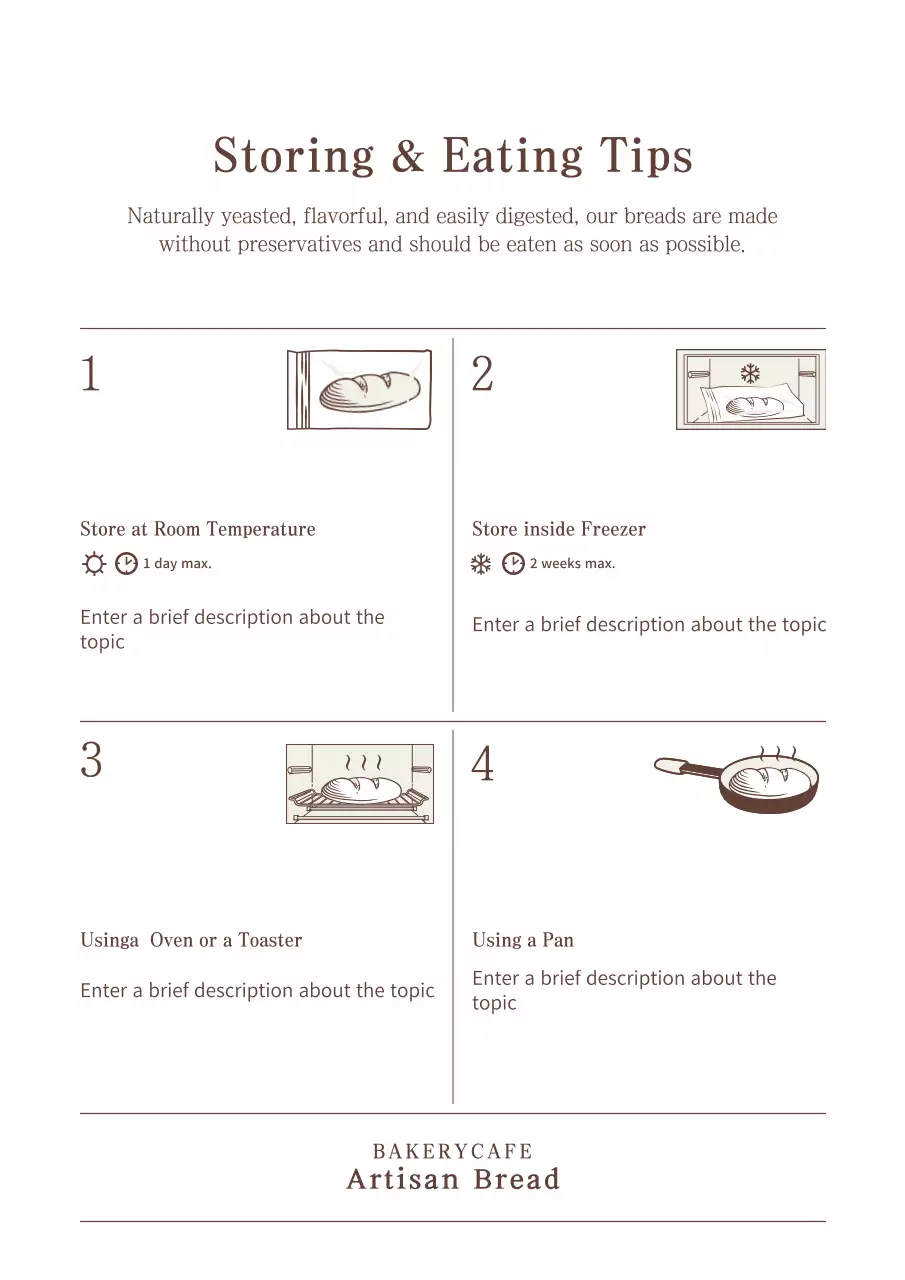 Storing & Eating Tips

Naturally yeasted, flavorful, and easily digested, our breads are made without preservatives and should be eaten as soon as possible.

1

Store at Room Temperature

1 day max.

Enter a brief description about the topic

2

Store inside Freezer

2 weeks max.

Enter a brief description about the topic

3

Usinga  Oven or a Toaster

Enter a brief description about the topic

4

Using a Pan

Enter a brief description about the topic

BAKERYCAFE
Artisan Bread