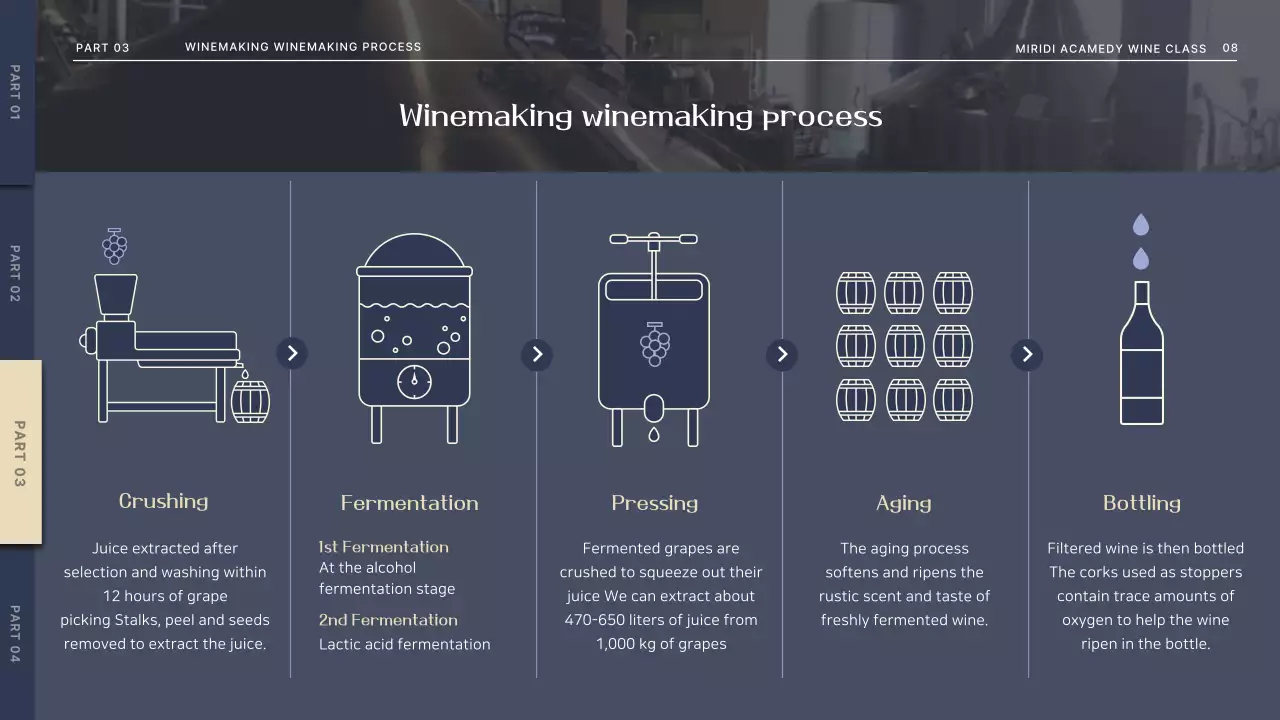 PART 01

PART 02

PART 03

PART 04

PART 03 WINEMAKING WINEMAKING PROCESS

MIRIDI ACAMEDY WINE CLASS 08

Winemaking winemaking process

Crushing

Juice extracted after selection and washing within 12 hours of grape picking Stalks, peel and seeds removed to extract the juice.

Fermentation

1st Fermentation
At the alcohol fermentation stage

2nd Fermentation
Lactic acid fermentation

Pressing

Fermented grapes are crushed to squeeze out their juice We can extract about 470-650 liters of juice from 1,000 kg of grapes

Aging

The aging process softens and ripens the rustic scent and taste of freshly fermented wine.

Bottling

Filtered wine is then bottled The corks used as stoppers contain trace amounts of oxygen to help the wine ripen in the bottle.