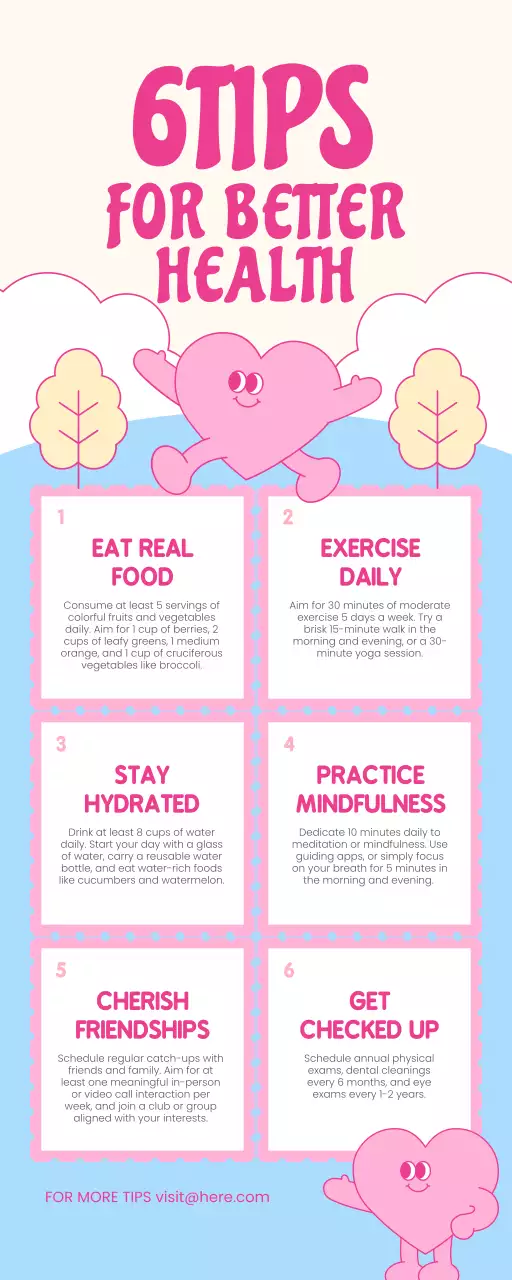 6TIPS
FOR BETTER HEALTH

1
EAT REAL FOOD
Consume at least 5 servings of colorful fruits and vegetables daily. Aim for 1 cup of berries, 2 cups of leafy greens, 1 medium orange, and 1 cup of cruciferous vegetables like broccoli.

2
EXERCISE DAILY
Aim for 30 minutes of moderate exercise 5 days a week. Try a brisk 15-minute walk in the morning and evening, or a 30-minute yoga session.

3
STAY HYDRATED
Drink at least 8 cups of water daily. Start your day with a glass of water, carry a reusable water bottle, and eat water-rich foods like cucumbers and watermelon.

4
PRACTICE MINDFULNESS
Dedicate 10 minutes daily to meditation or mindfulness. Use guiding apps, or simply focus on your breath for 5 minutes in the morning and evening.

5
CHERISH FRIENDSHIPS
Schedule regular catch-ups with friends and family. Aim for at least one meaningful in-person or video call interaction per week, and join a club or group aligned with your interests.

6
GET CHECKED UP
Schedule annual physical exams, dental cleanings every 6 months, and eye exams every 1-2 years.

FOR MORE TIPS visit@here.com