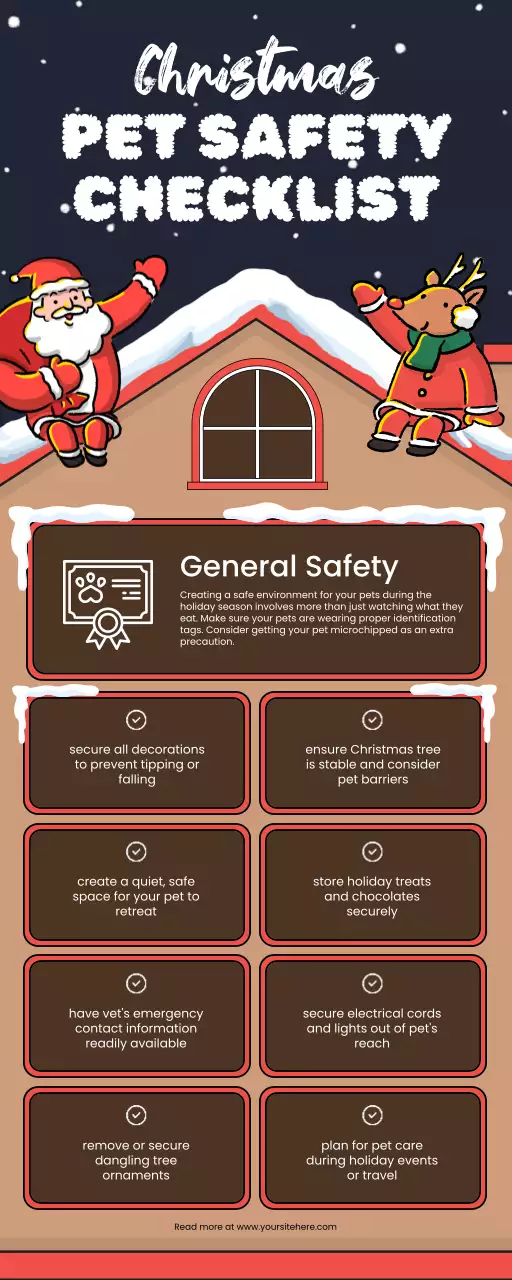 Christmas
PET SAFETY
CHECKLIST

General Safety

Creating a safe environment for your pets during the holiday season involves more than just watching what they eat. Make sure your pets are wearing proper identification tags. Consider getting your pet microchipped as an extra precaution.

secure all decorations to prevent tipping or falling

ensure Christmas tree is stable and consider pet barriers

create a quiet, safe space for your pet to retreat

store holiday treats and chocolates securely

have vet's emergency contact information readily available

secure electrical cords and lights out of pet's reach

remove or secure dangling tree ornaments

plan for pet care during holiday events or travel

Read more at www.yoursitehere.com