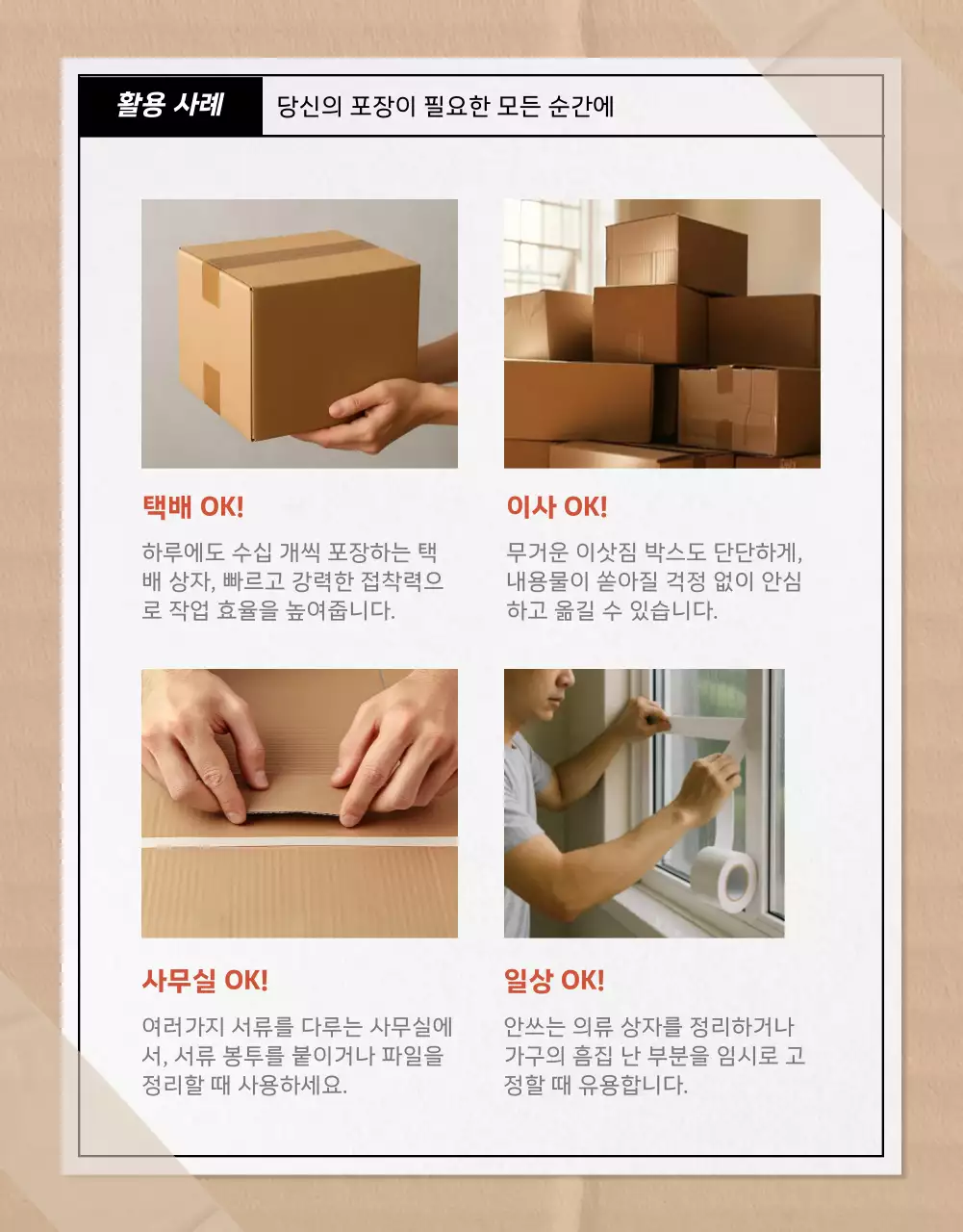 활용 사례

당신의 포장이 필요한 모든 순간에

택배 OK!

하루에도 수십 개씩 포장하는 택배 상자, 빠르고 강력한 접착력으로 작업 효율을 높여줍니다.

이사 OK!

무거운 이삿짐 박스도 단단하게, 내용물이 쏟아질 걱정 없이 안심하고 옮길 수 있습니다.

사무실 OK!

여러가지 서류를 다루는 사무실에서, 서류 봉투를 붙이거나 파일을 정리할 때 사용하세요.

일상 OK!

안쓰는 의류 상자를 정리하거나 가구의 흠집 난 부분을 임시로 고정할 때 유용합니다.