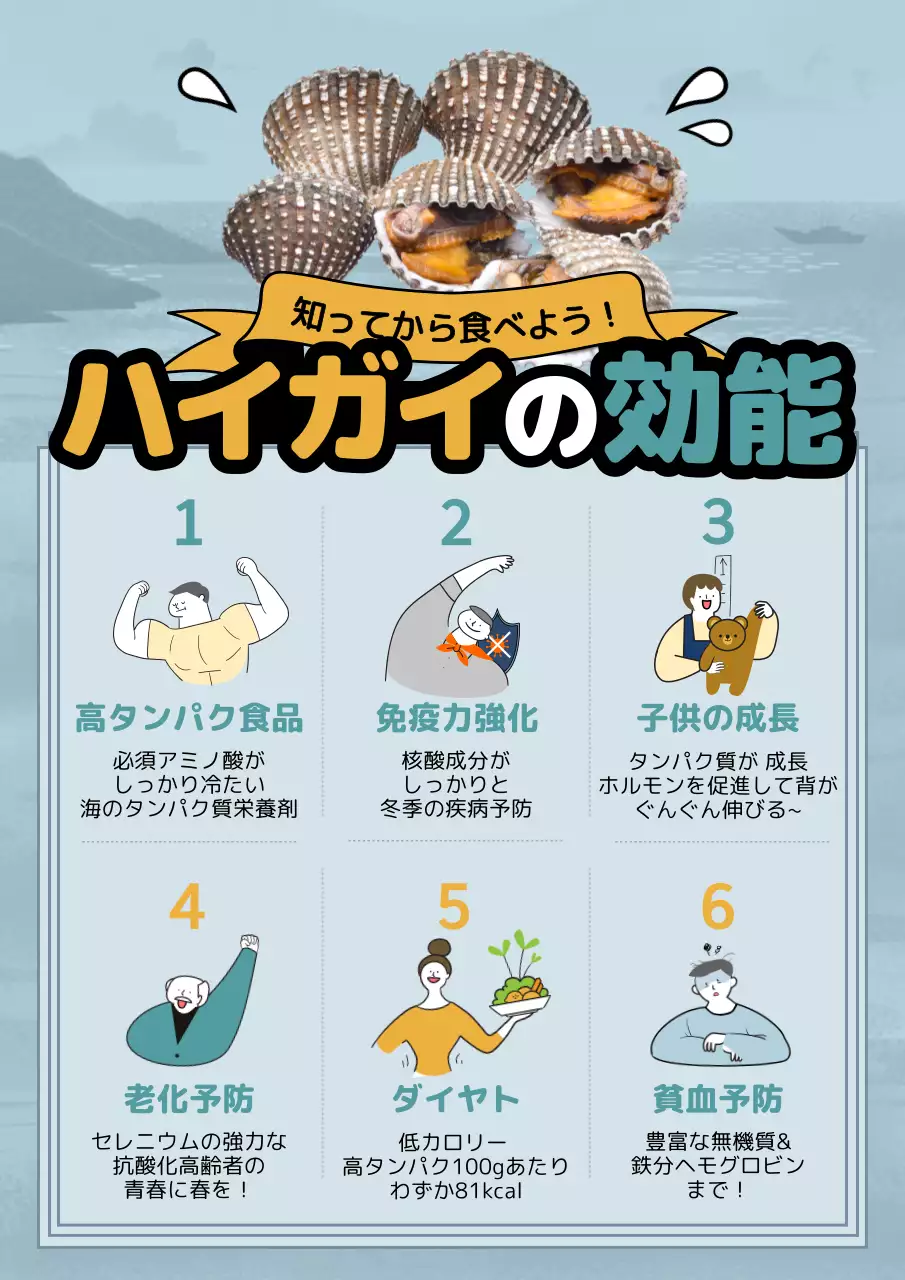 知ってから食べよう！

ハイガイの効能

1

高タンパク食品

必須アミノ酸が
しっかり冷たい
海のタンパク質栄養剤

2

免疫力強化

核酸成分が
しっかりと
冬季の疾病予防

3

子供の成長

タンパク質が 成長
ホルモンを促進して背が
ぐんぐん伸びる~

4

老化予防

セレニウムの強力な
抗酸化高齢者の
青春に春を！

5

ダイヤト

低カロリー
高タンパク100gあたり
わずか81kcal

6

貧血予防

豊富な無機質&
鉄分ヘモグロビン
まで！