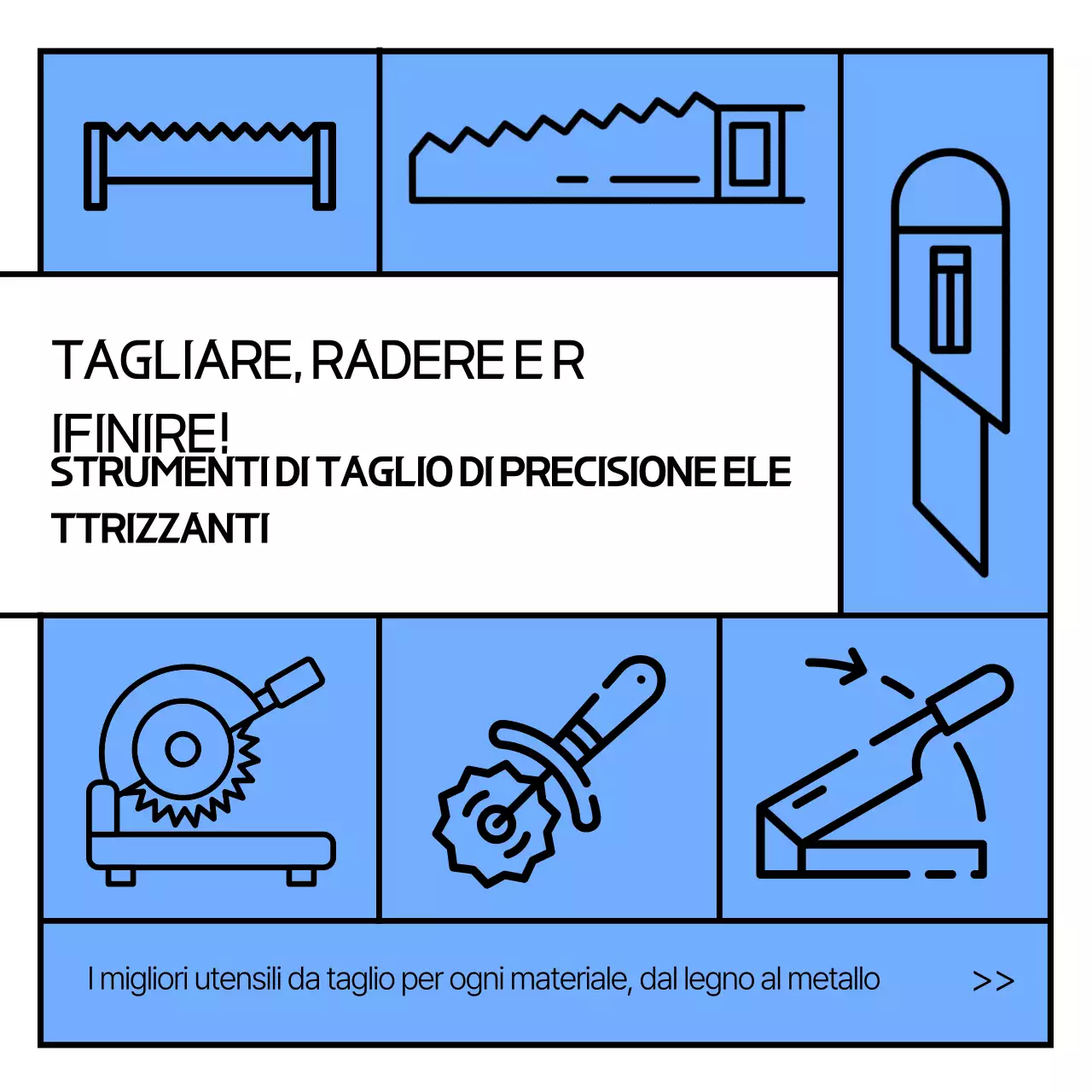 TAGLIARE, RADERE E R IFINIRE!

STRUMENTI DI TAGLIO DI PRECISIONE ELE TTRIZZANTI

I migliori utensili da taglio per ogni materiale, dal legno al metallo

>>