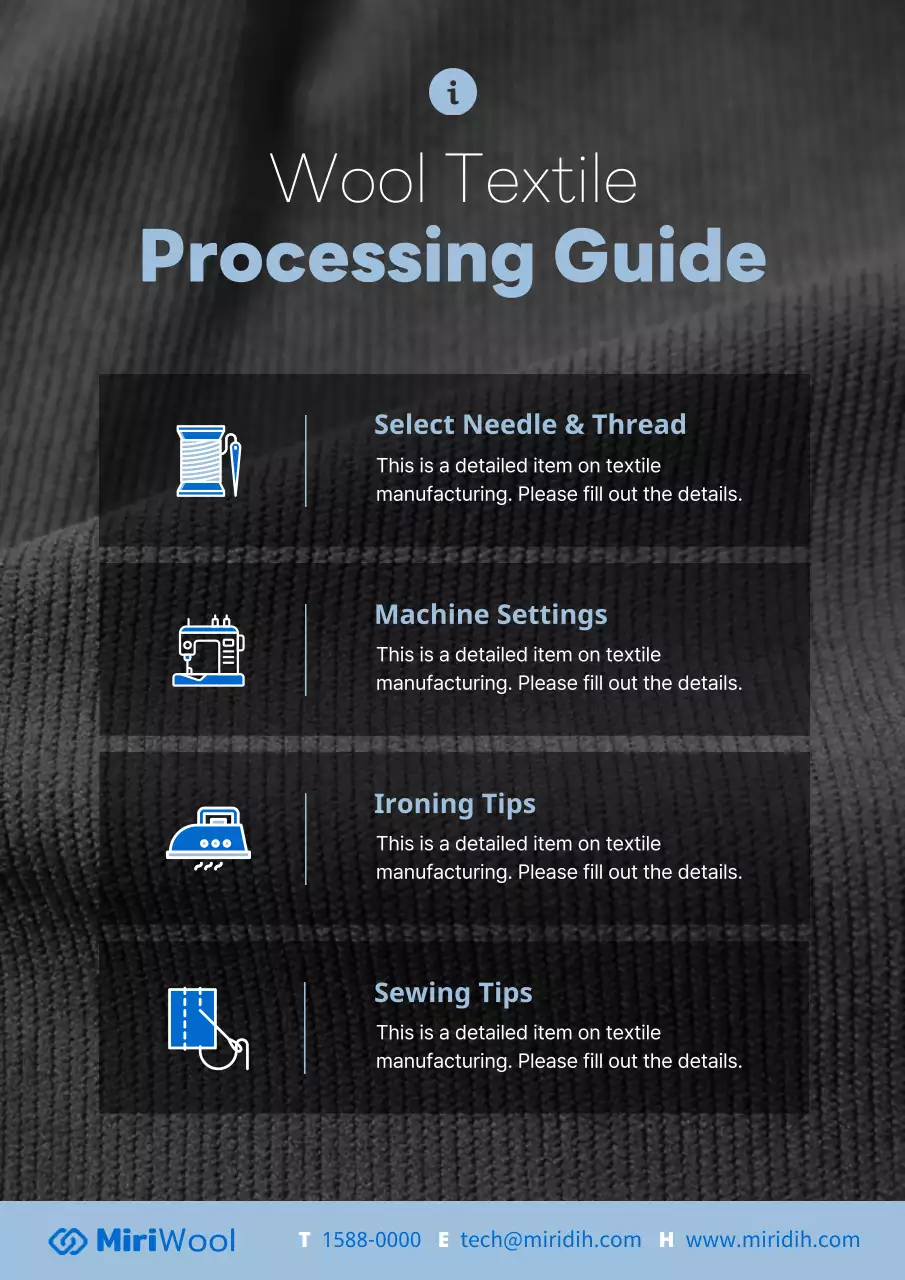 i

Wool Textile
Processing Guide

Select Needle & Thread
This is a detailed item on textile manufacturing. Please fill out the details.

Machine Settings
This is a detailed item on textile manufacturing. Please fill out the details.

Ironing Tips
This is a detailed item on textile manufacturing. Please fill out the details.

Sewing Tips
This is a detailed item on textile manufacturing. Please fill out the details.

MiriWool T 1588-0000 E tech@miridih.com H www.miridih.com