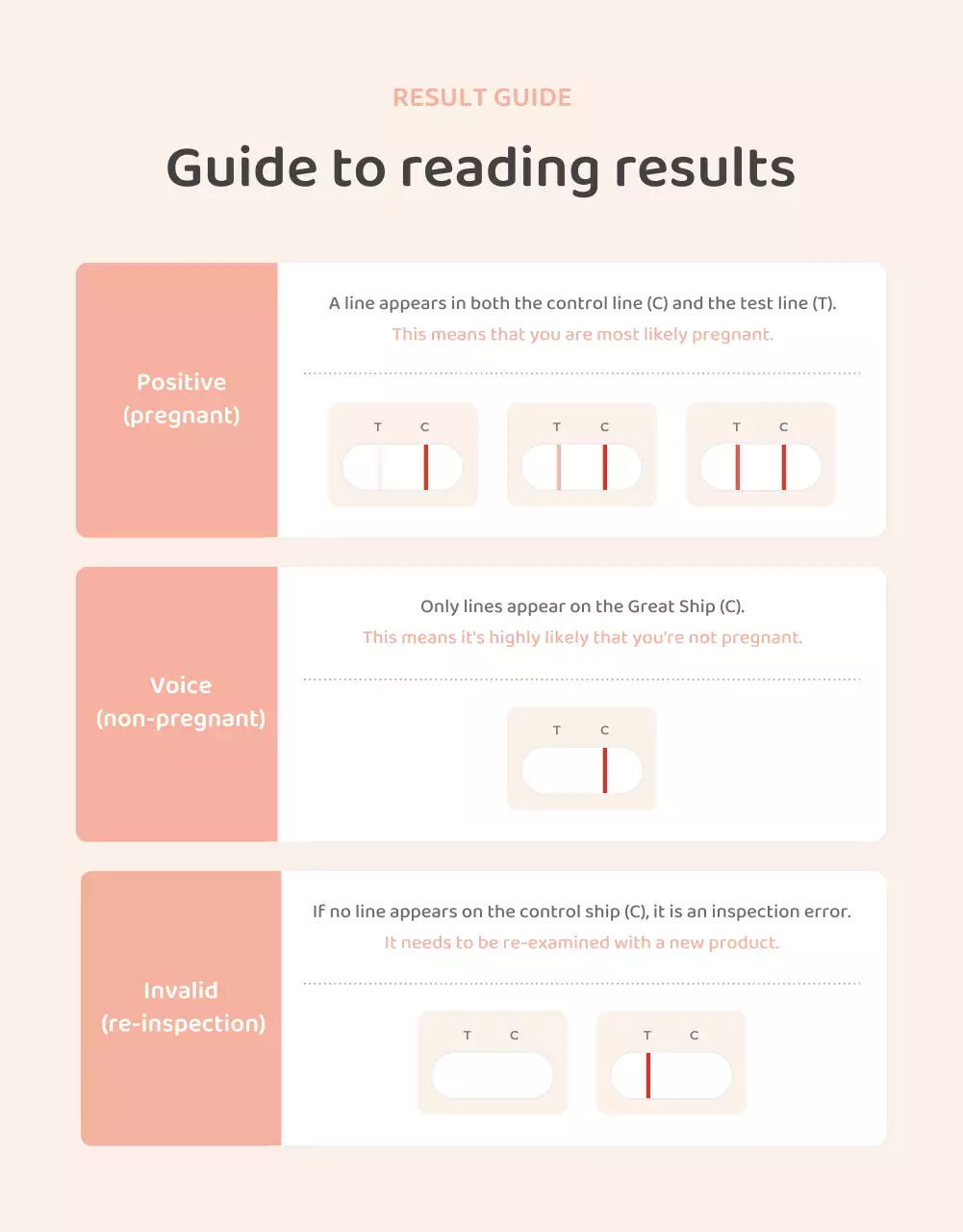 RESULT GUIDE

Guide to reading results

Positive (pregnant)

A line appears in both the control line (C) and the test line (T).

This means that you are most likely pregnant.

T C

T C

T C

Voice (non-pregnant)

Only lines appear on the Great Ship (C).

This means it's highly likely that you're not pregnant.

T C

Invalid (re-inspection)

If no line appears on the control ship (C), it is an inspection error.

It needs to be re-examined with a new product.

T C

T C