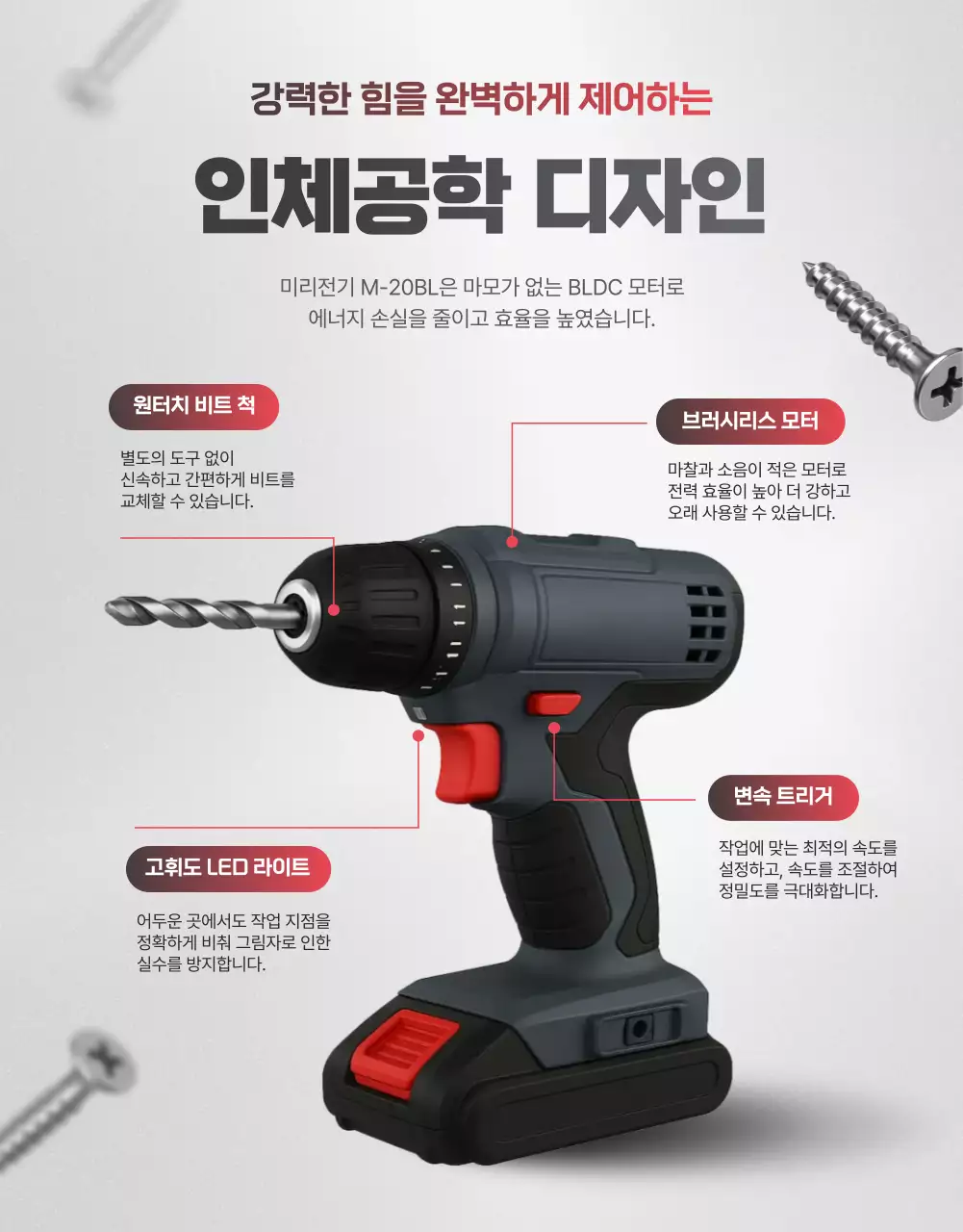 강력한 힘을 완벽하게 제어하는

인체공학 디자인

미리전기 M-20BL은 마모가 없는 BLDC 모터로
에너지 손실을 줄이고 효율을 높였습니다.

원터치 비트 척

별도의 도구 없이
신속하고 간편하게 비트를
교체할 수 있습니다.

브러시리스 모터

마찰과 소음이 적은 모터로
전력 효율이 높아 더 강하고
오래 사용할 수 있습니다.

변속 트리거

작업에 맞는 최적의 속도를
설정하고, 속도를 조절하여
정밀도를 극대화합니다.

고휘도 LED 라이트

어두운 곳에서도 작업 지점을
정확하게 비춰 그림자로 인한
실수를 방지합니다.