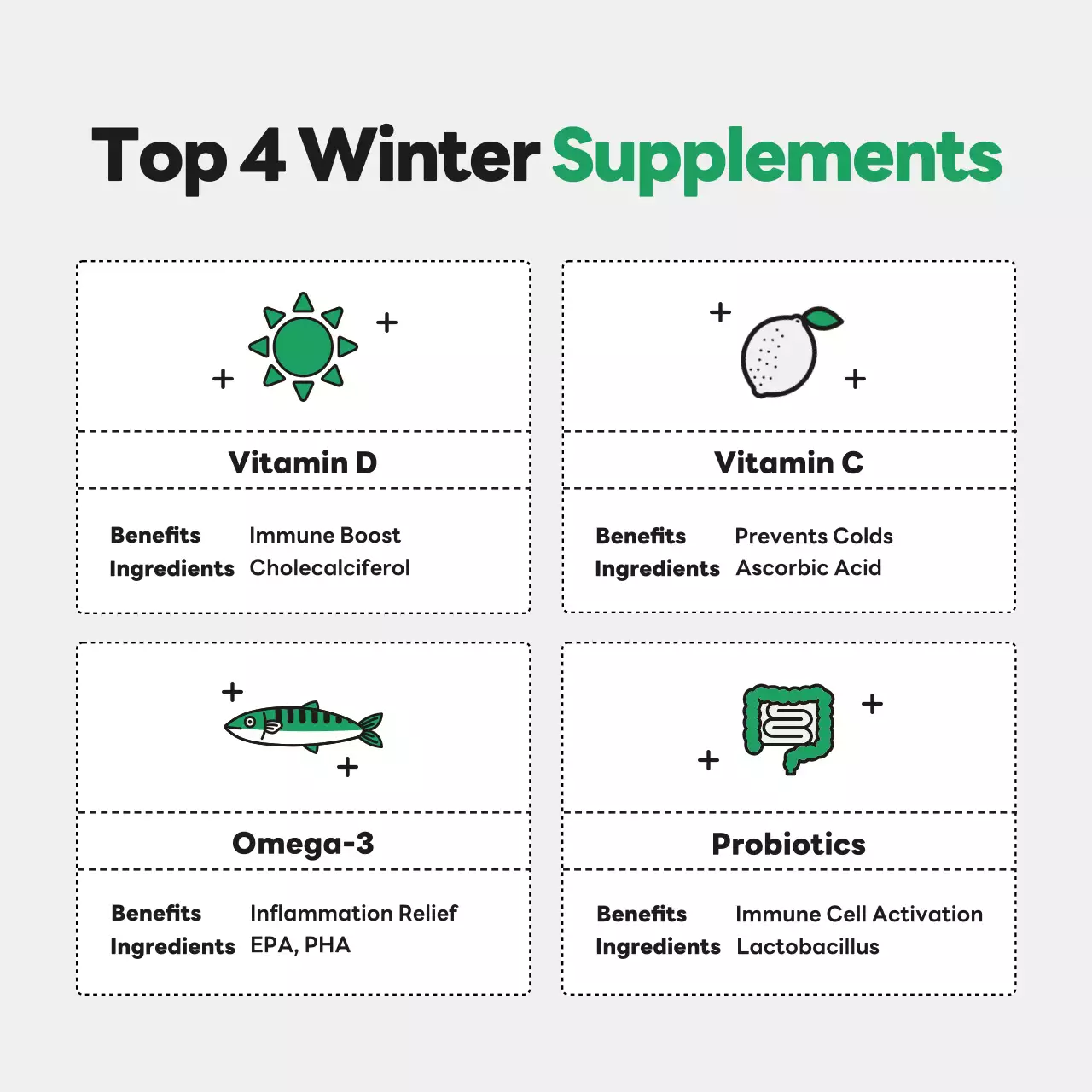 Top 4 Winter Supplements

Vitamin D

Benefits Immune Boost
Ingredients Cholecalciferol

Vitamin C

Benefits Prevents Colds
Ingredients Ascorbic Acid

Omega-3

Benefits Inflammation Relief
Ingredients EPA, PHA

Probiotics

Benefits Immune Cell Activation
Ingredients Lactobacillus