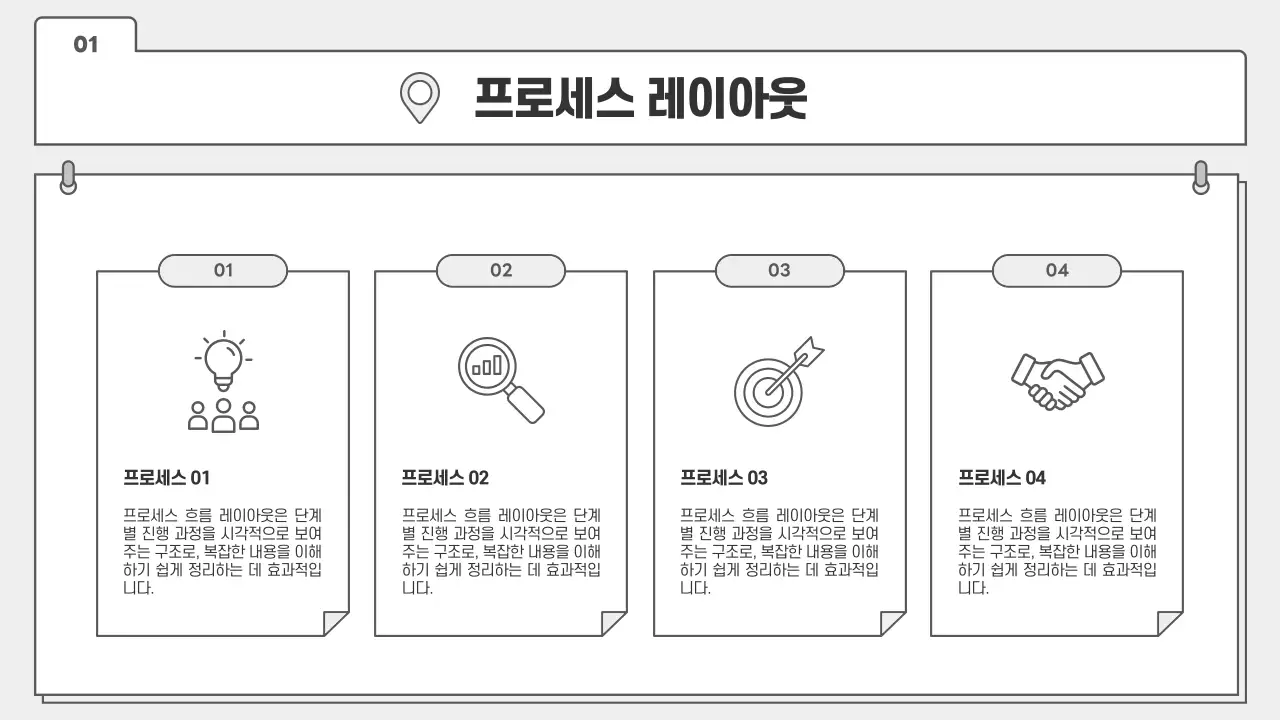 01

프로세스 레이아웃

01

프로세스 01

프로세스 흐름 레이아웃은 단계별 진행 과정을 시각적으로 보여주는 구조로, 복잡한 내용을 이해하기 쉽게 정리하는 데 효과적입니다.

02

프로세스 02

프로세스 흐름 레이아웃은 단계별 진행 과정을 시각적으로 보여주는 구조로, 복잡한 내용을 이해하기 쉽게 정리하는 데 효과적입니다.

03

프로세스 03

프로세스 흐름 레이아웃은 단계별 진행 과정을 시각적으로 보여주는 구조로, 복잡한 내용을 이해하기 쉽게 정리하는 데 효과적입니다.

04

프로세스 04

프로세스 흐름 레이아웃은 단계별 진행 과정을 시각적으로 보여주는 구조로, 복잡한 내용을 이해하기 쉽게 정리하는 데 효과적입니다.