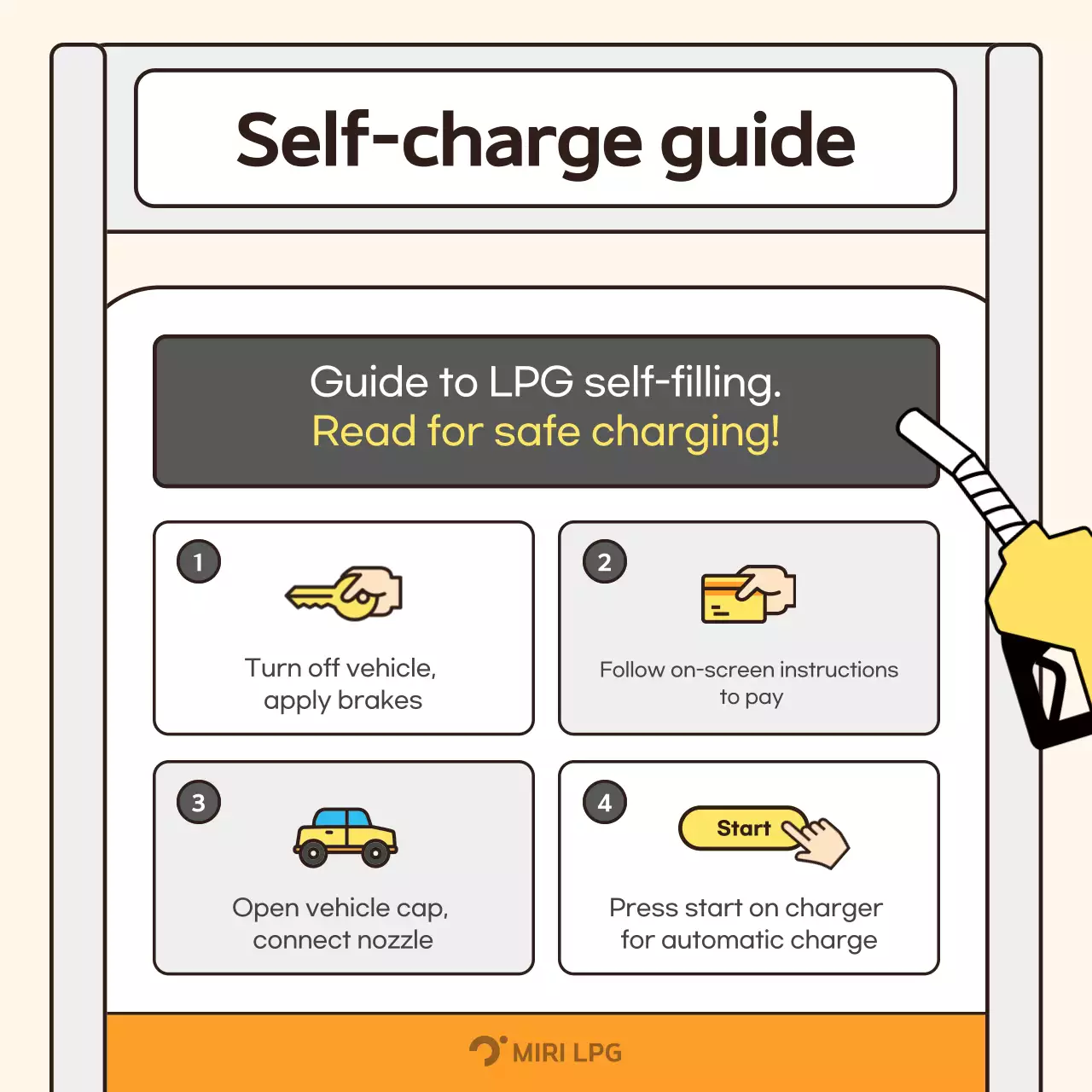 Self-charge guide

Guide to LPG self-filling.
Read for safe charging!

1

Turn off vehicle, apply brakes

2

Follow on-screen instructions to pay

3

Open vehicle cap, connect nozzle

4

Start

Press start on charger for automatic charge

MIRI LPG