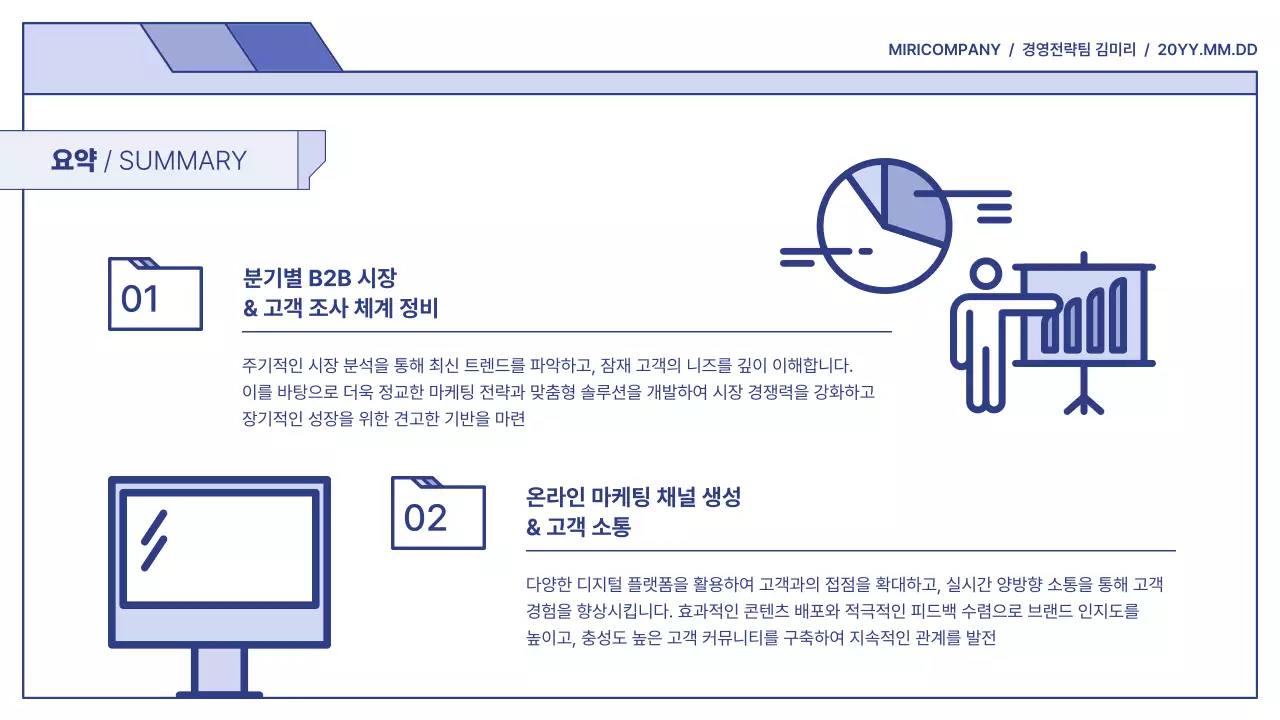 MIRICOMPANY / 경영전략팀 김미리 / 20YY.MM.DD

요약 / SUMMARY

01

분기별 B2B 시장
& 고객 조사 체계 정비

주기적인 시장 분석을 통해 최신 트렌드를 파악하고, 잠재 고객의 니즈를 깊이 이해합니다. 이를 바탕으로 더욱 정교한 마케팅 전략과 맞춤형 솔루션을 개발하여 시장 경쟁력을 강화하고 장기적인 성장을 위한 견고한 기반을 마련

02

온라인 마케팅 채널 생성
& 고객 소통

다양한 디지털 플랫폼을 활용하여 고객과의 접점을 확대하고, 실시간 양방향 소통을 통해 고객 경험을 향상시킵니다. 효과적인 콘텐츠 배포와 적극적인 피드백 수렴으로 브랜드 인지도를 높이고, 충성도 높은 고객 커뮤니티를 구축하여 지속적인 관계를 발전