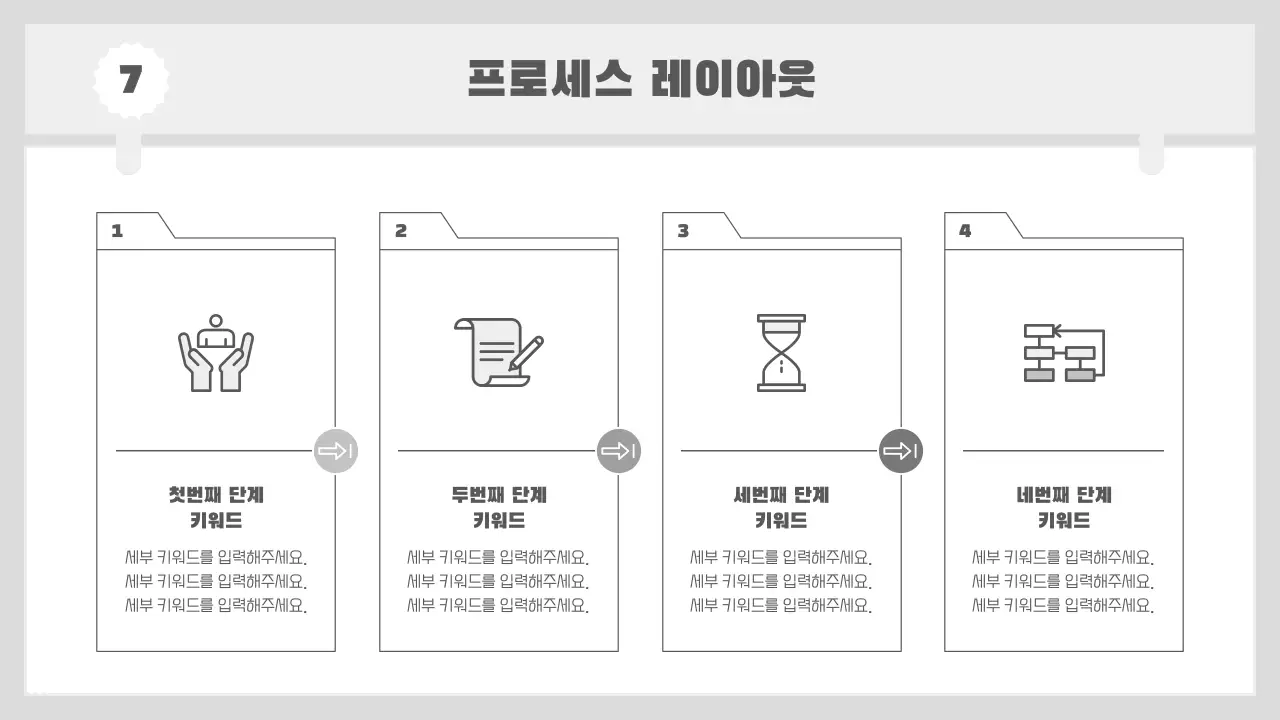 7

프로세스 레이아웃

1

첫번째 단계
키워드

세부 키워드를 입력해주세요.
세부 키워드를 입력해주세요.
세부 키워드를 입력해주세요.

2

두번째 단계
키워드

세부 키워드를 입력해주세요.
세부 키워드를 입력해주세요.
세부 키워드를 입력해주세요.

3

세번째 단계
키워드

세부 키워드를 입력해주세요.
세부 키워드를 입력해주세요.
세부 키워드를 입력해주세요.

4

네번째 단계
키워드

세부 키워드를 입력해주세요.
세부 키워드를 입력해주세요.
세부 키워드를 입력해주세요.