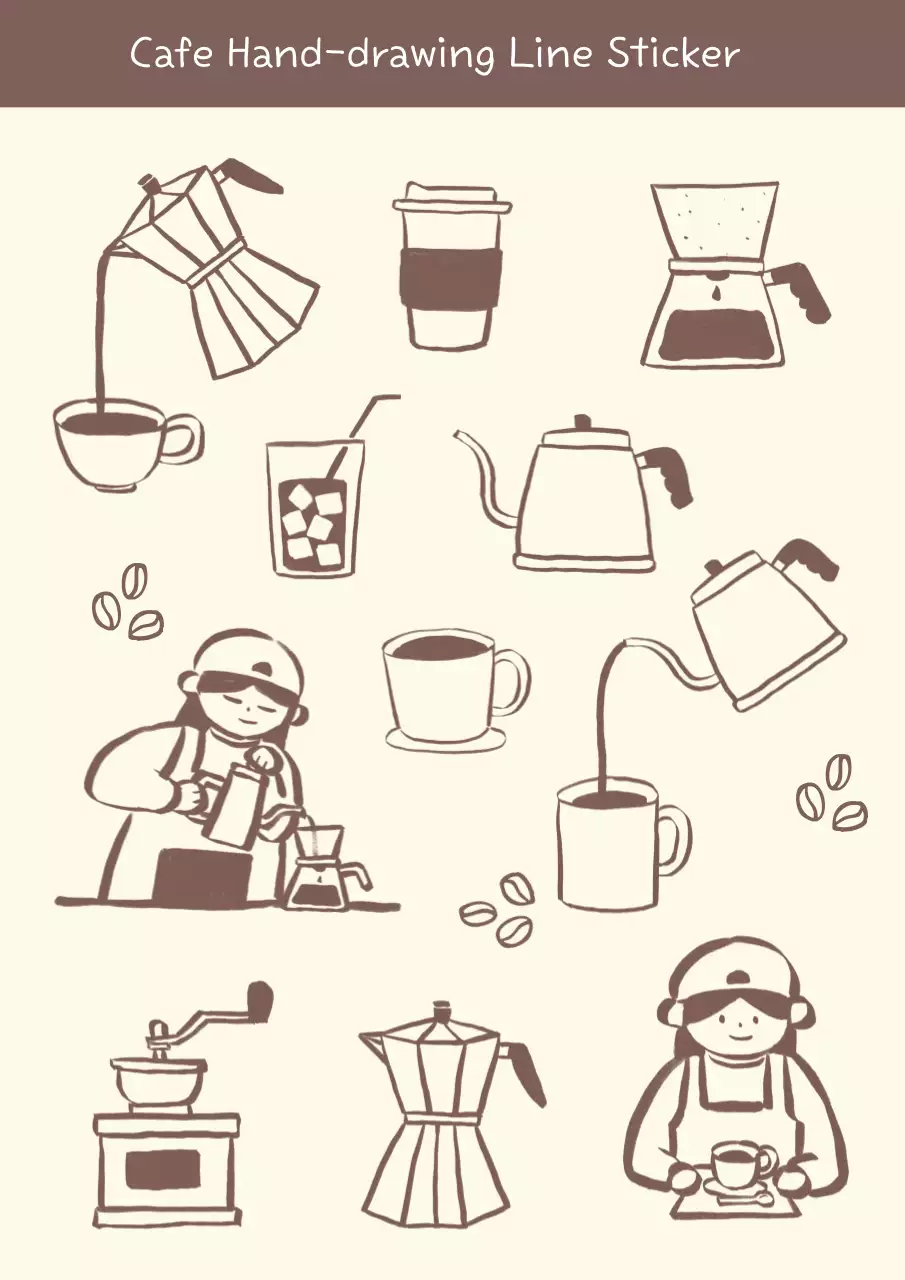 Cafe Hand-drawing Line Sticker